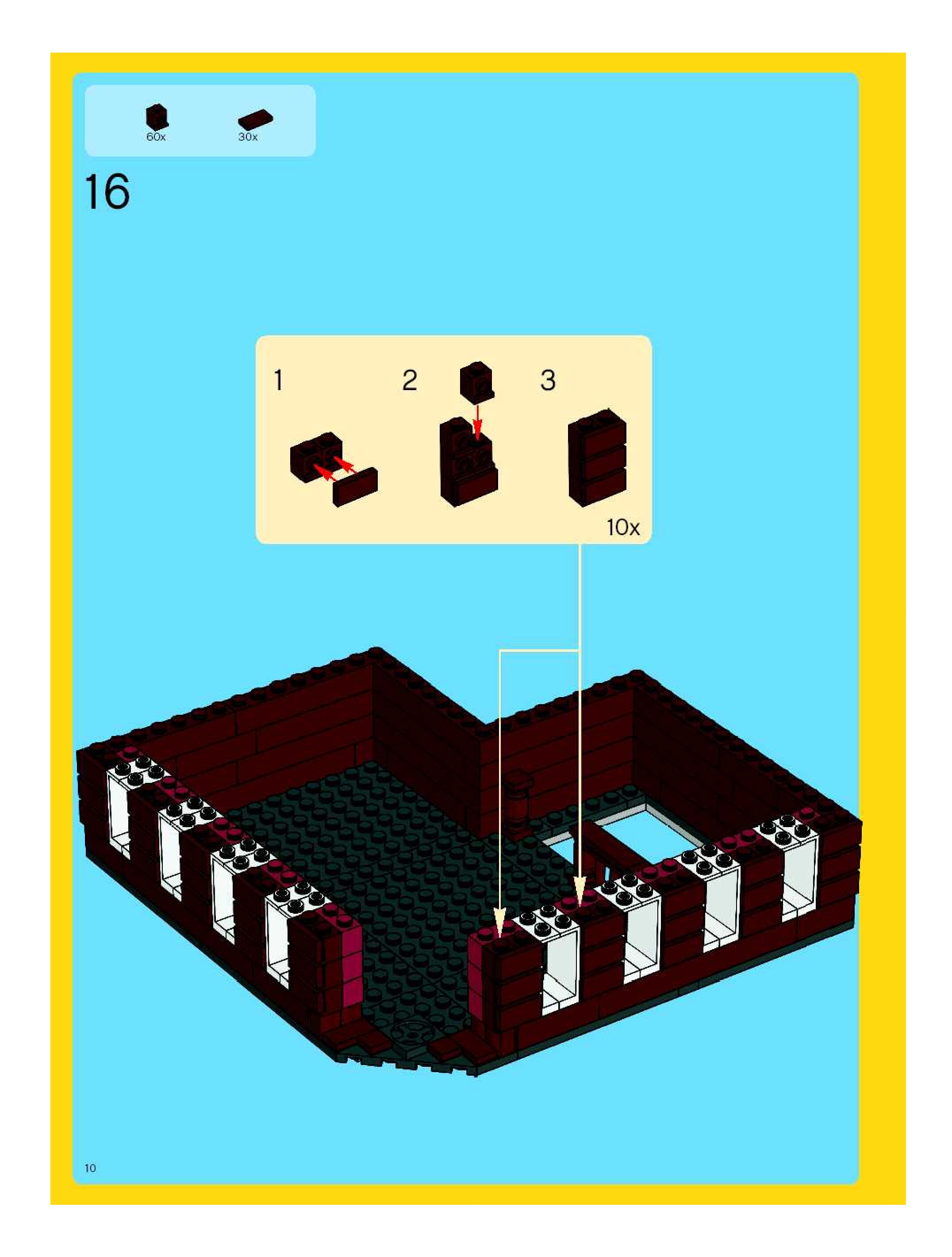 60x
30x

16

1
2
3
10x

10