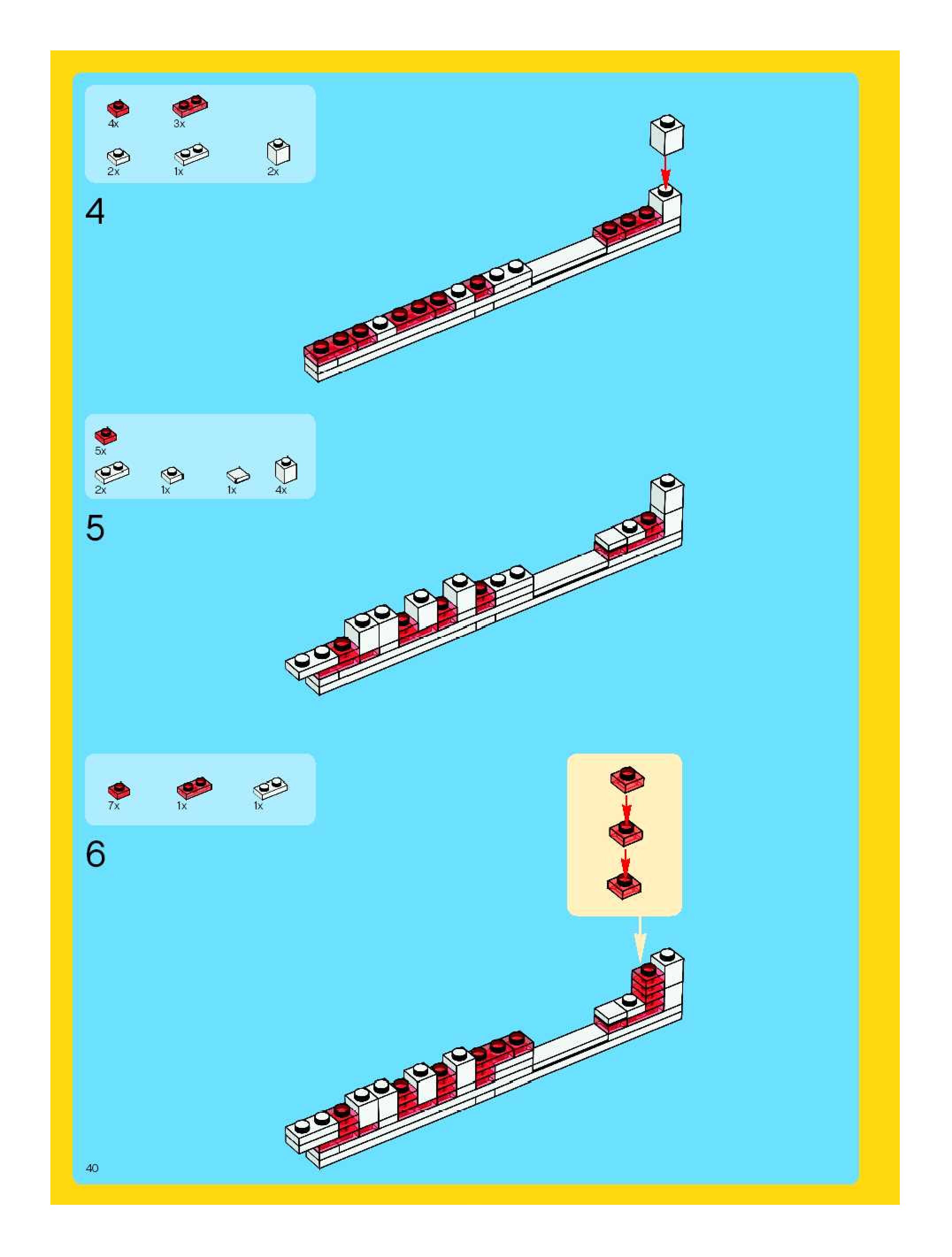 4x 3x

2x 1x 2x

4

5x

2x 1x 1x 4x

5

7x 1x 1x

6

40