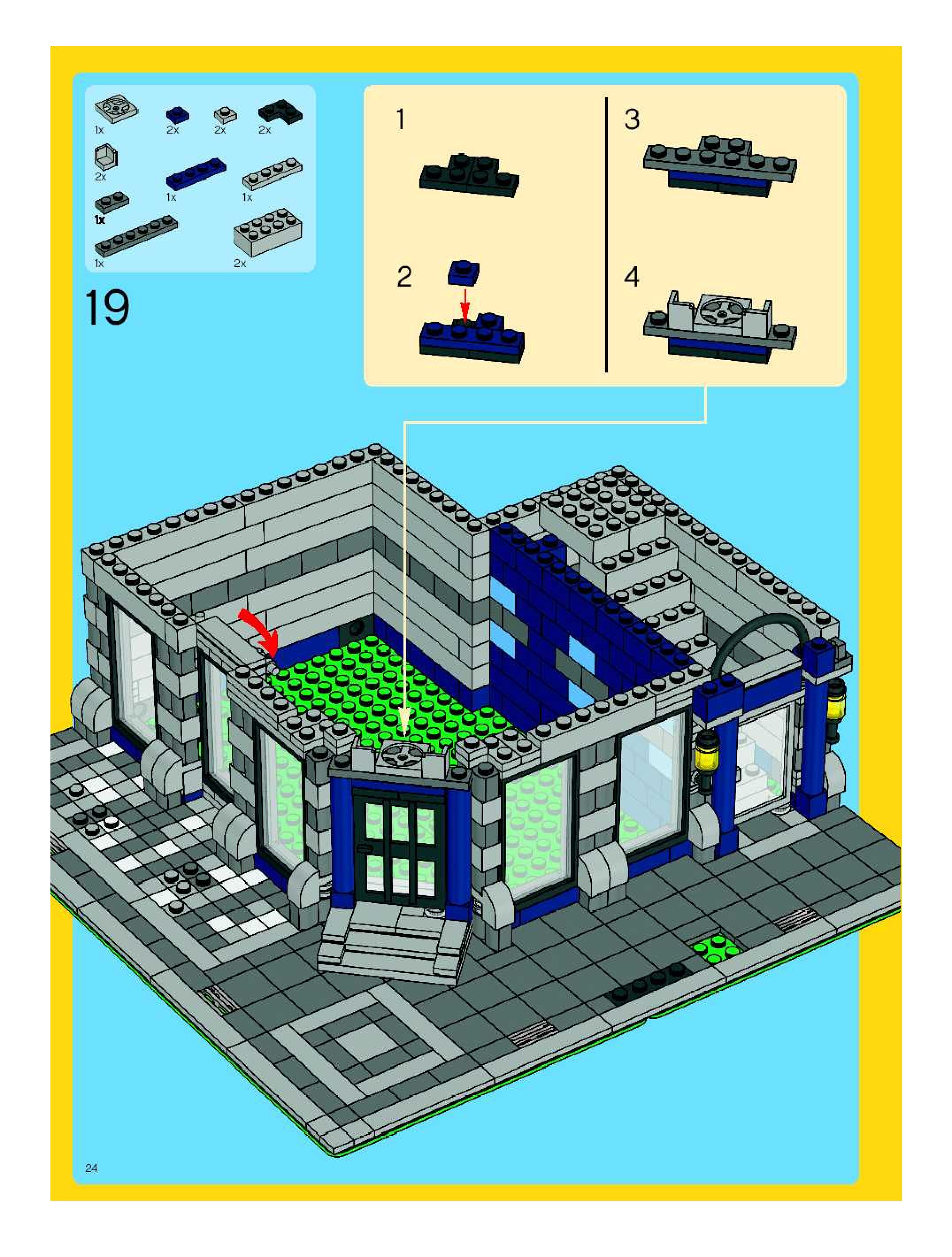 1x 2x 2x 2x

2x 1x 1x

1x

1x 2x

19

1

2

3

4

24