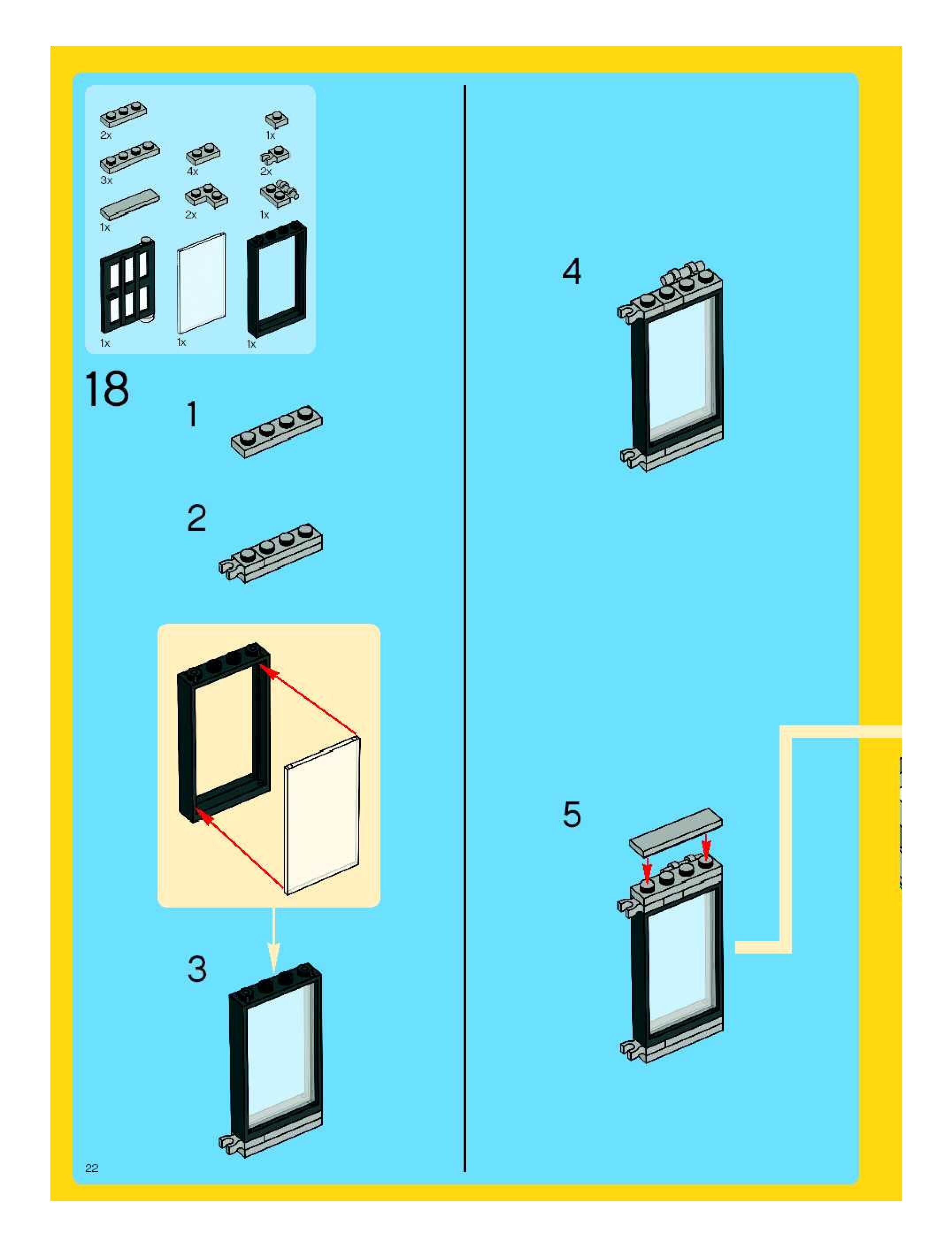 2x
1x
3x
4x
2x
1x
2x
1x
1x
1x
1x

18

1

2

3

4

5

22