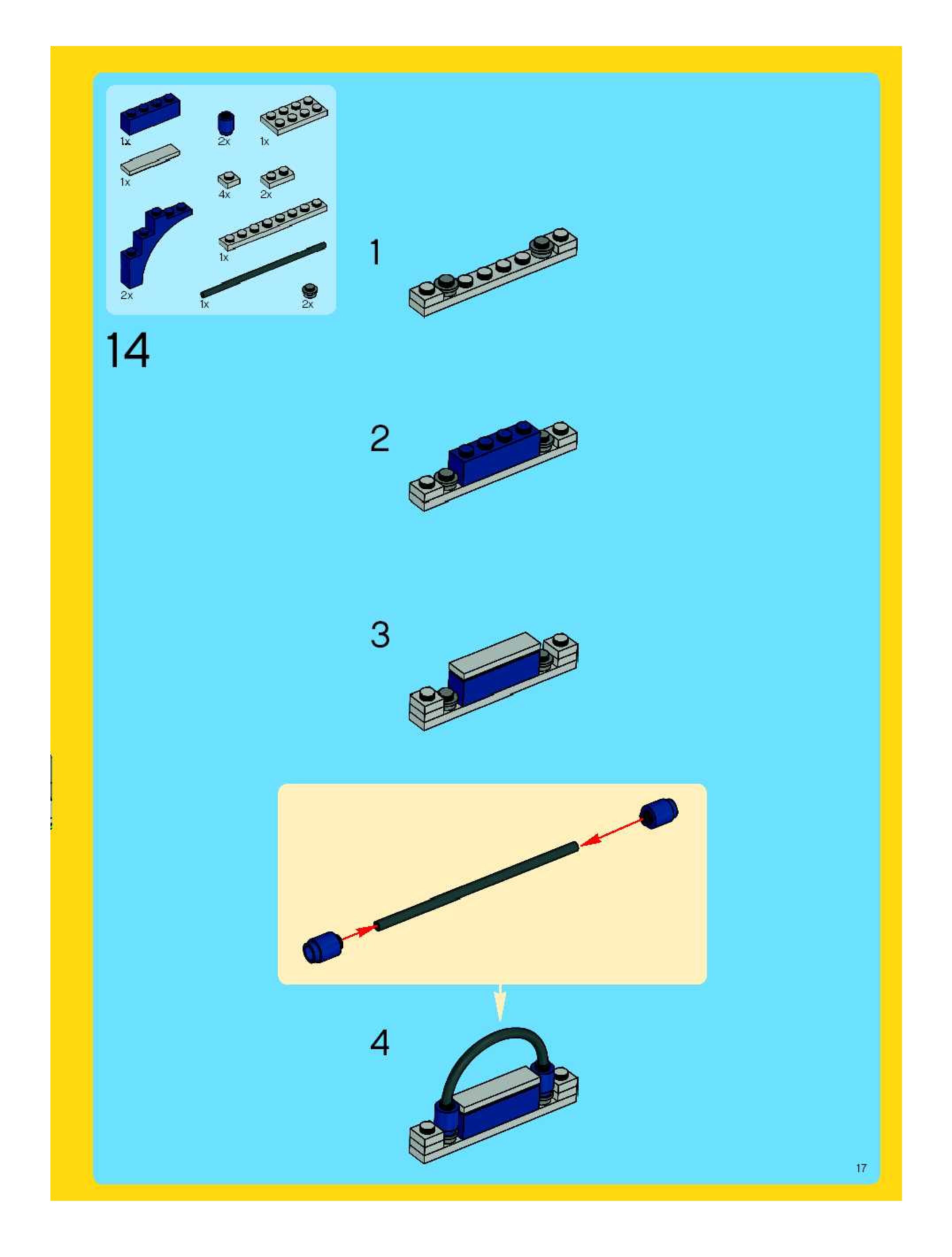 1x
2x
1x
1x
4x
2x
1x
2x
1x
2x

14

1

2

3

4

17