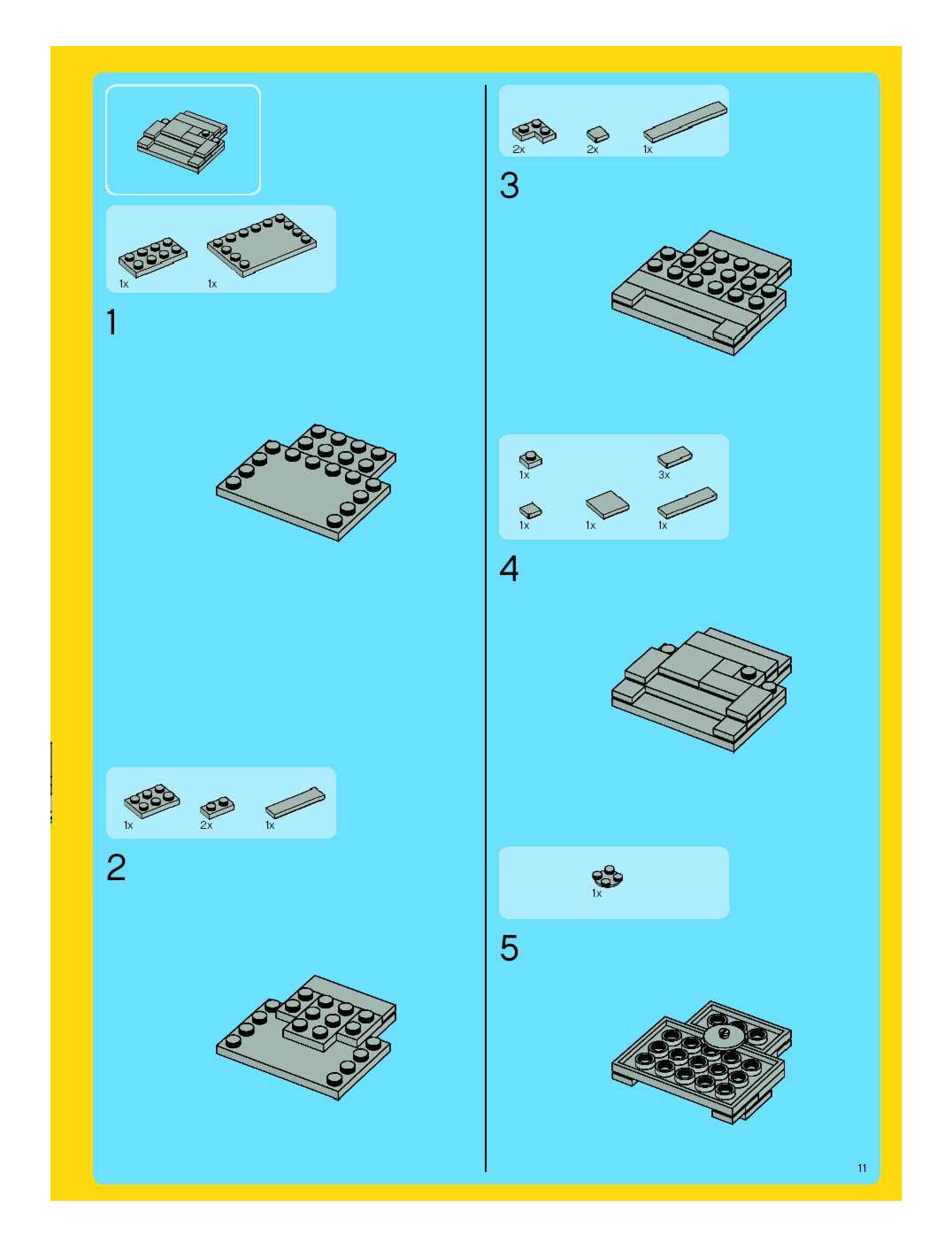 1x 1x

1

1x 2x 1x

2

2x 2x 1x

3

1x 3x

1x 1x 1x

4

1x

5

11