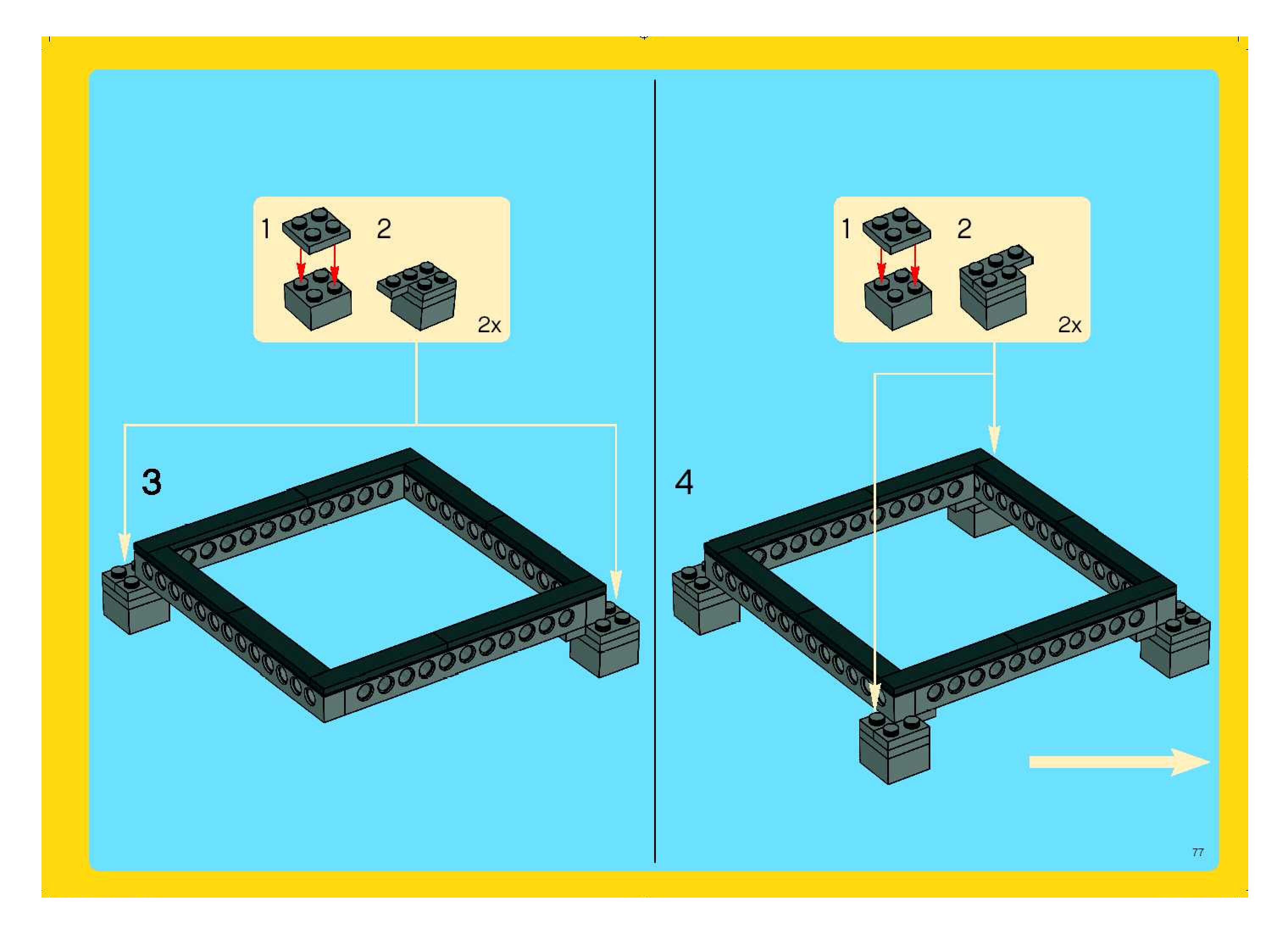 1 2

2x

3

1 2

2x

4

77