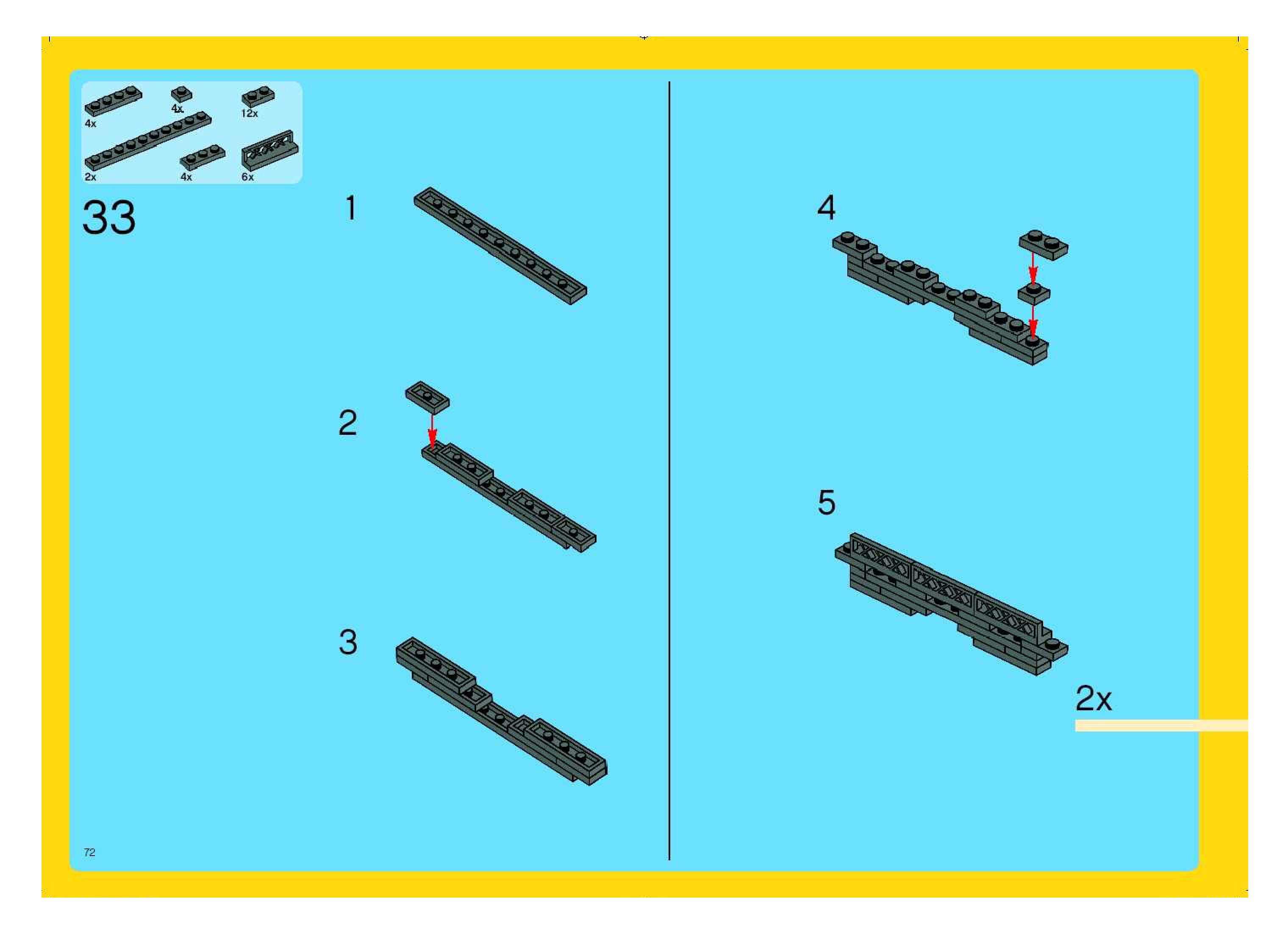 4x
4x
12x
2x
4x
6x

33

1

2

3

4

5

2x

72