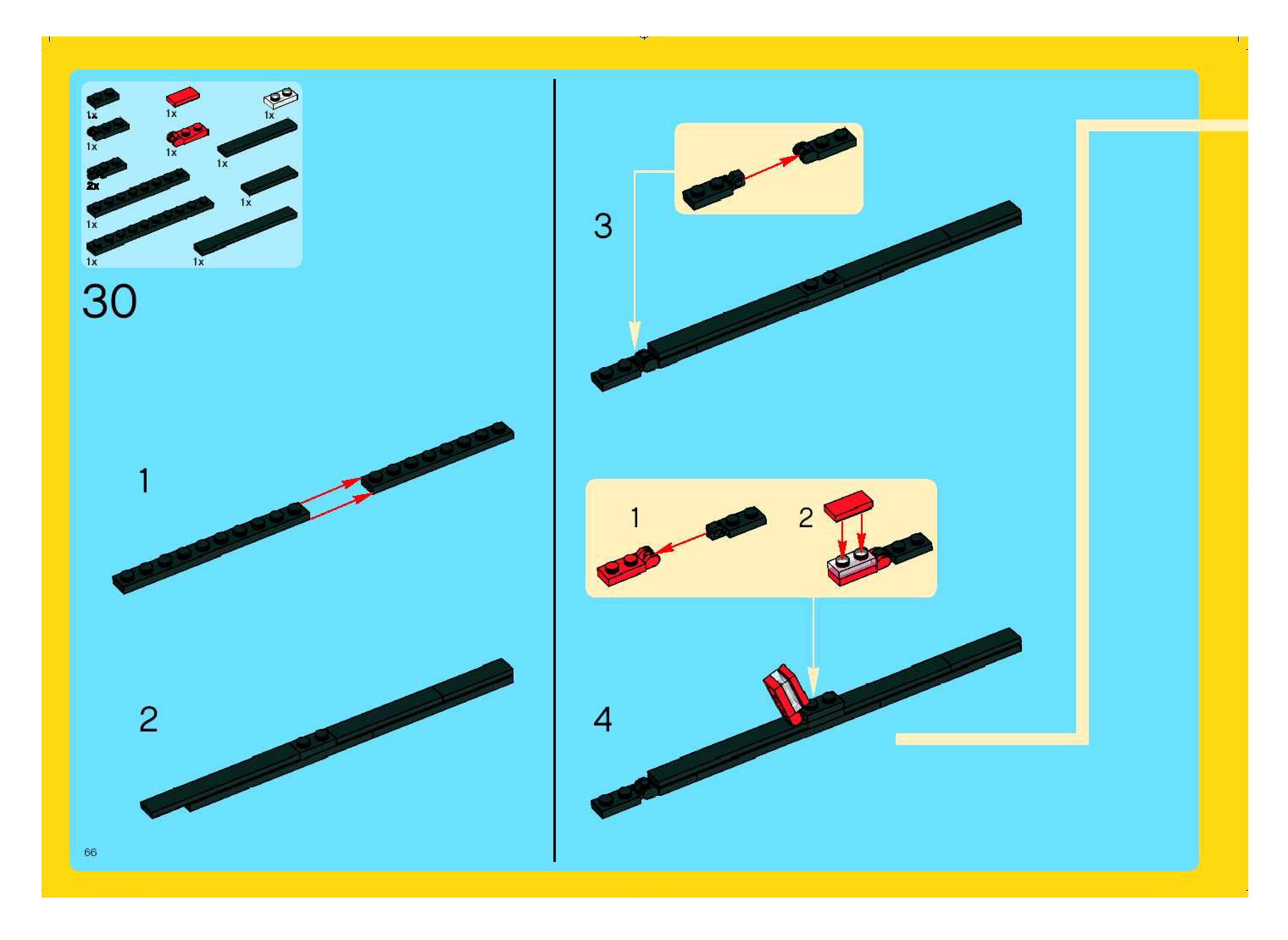 1x
1x
1x
1x
1x
1x
2x
1x
1x
1x
1x

30

1

2

3

1

2

4

66