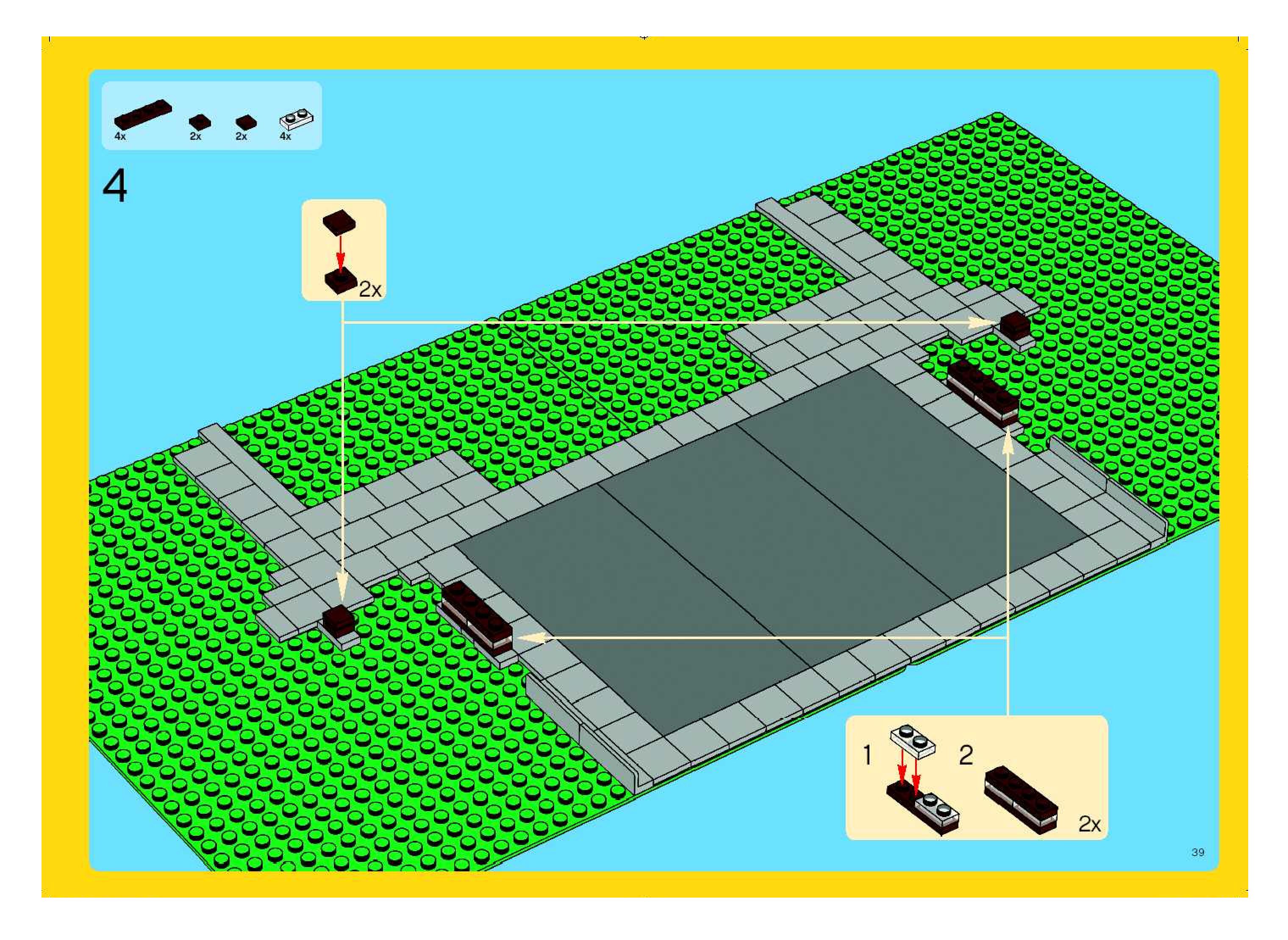 4x 2x 2x 4x

4

2x

1 2

2x

39