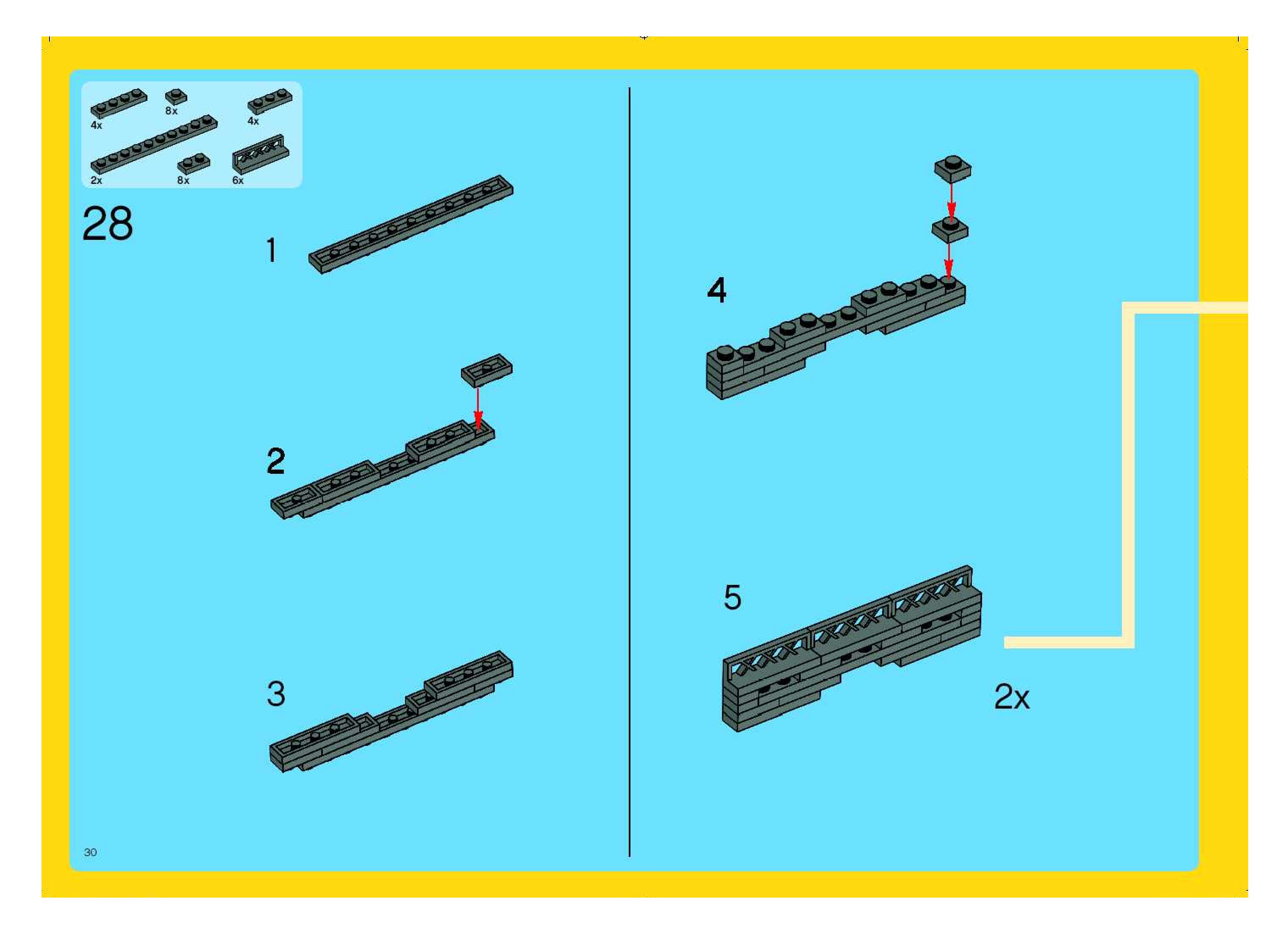 4x
8x
4x
2x
8x
6x

28

1

2

3

4

5

2x

30