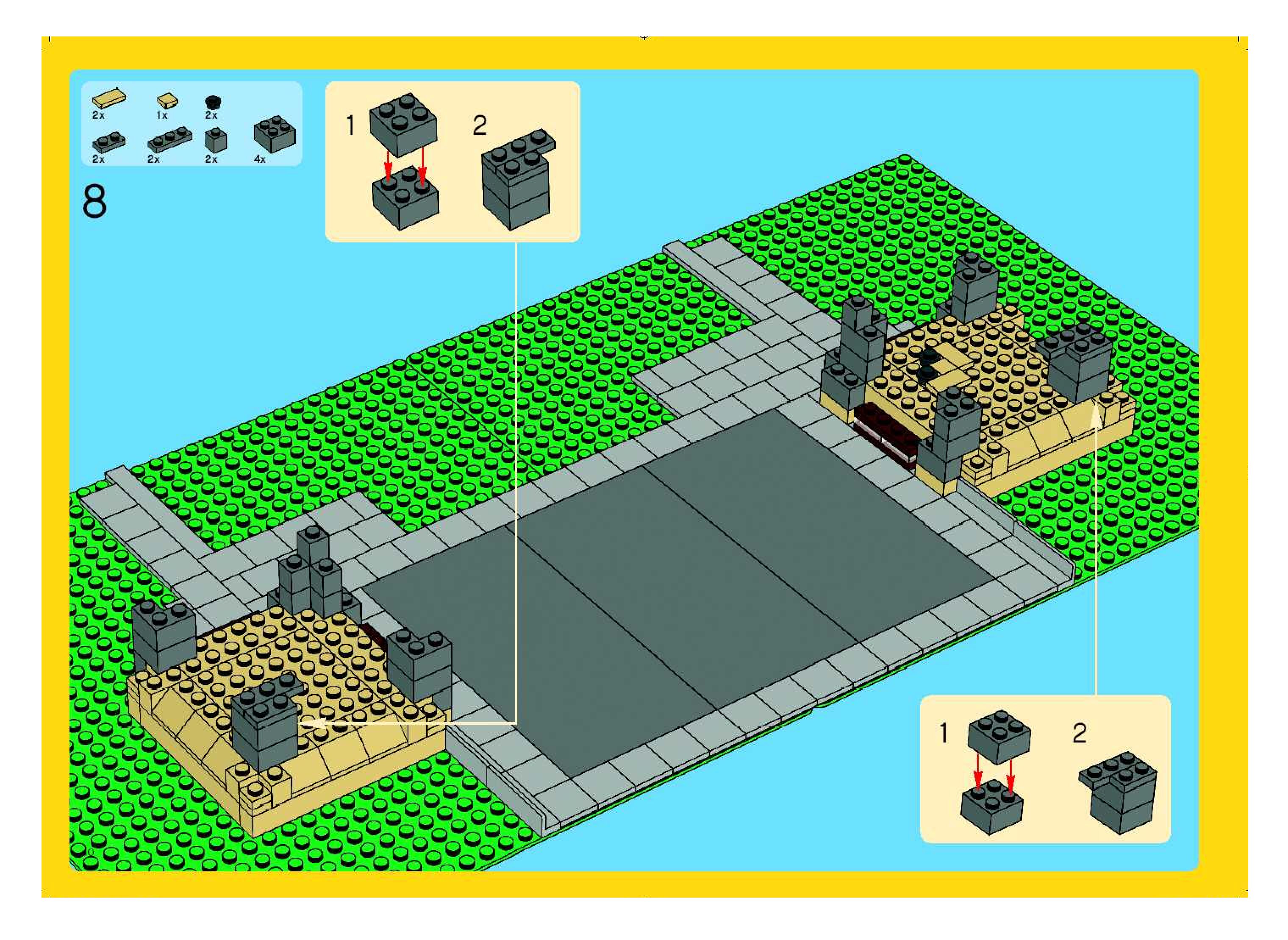 2x 1x 2x
2x 2x 2x 4x

8

1 2

1 2