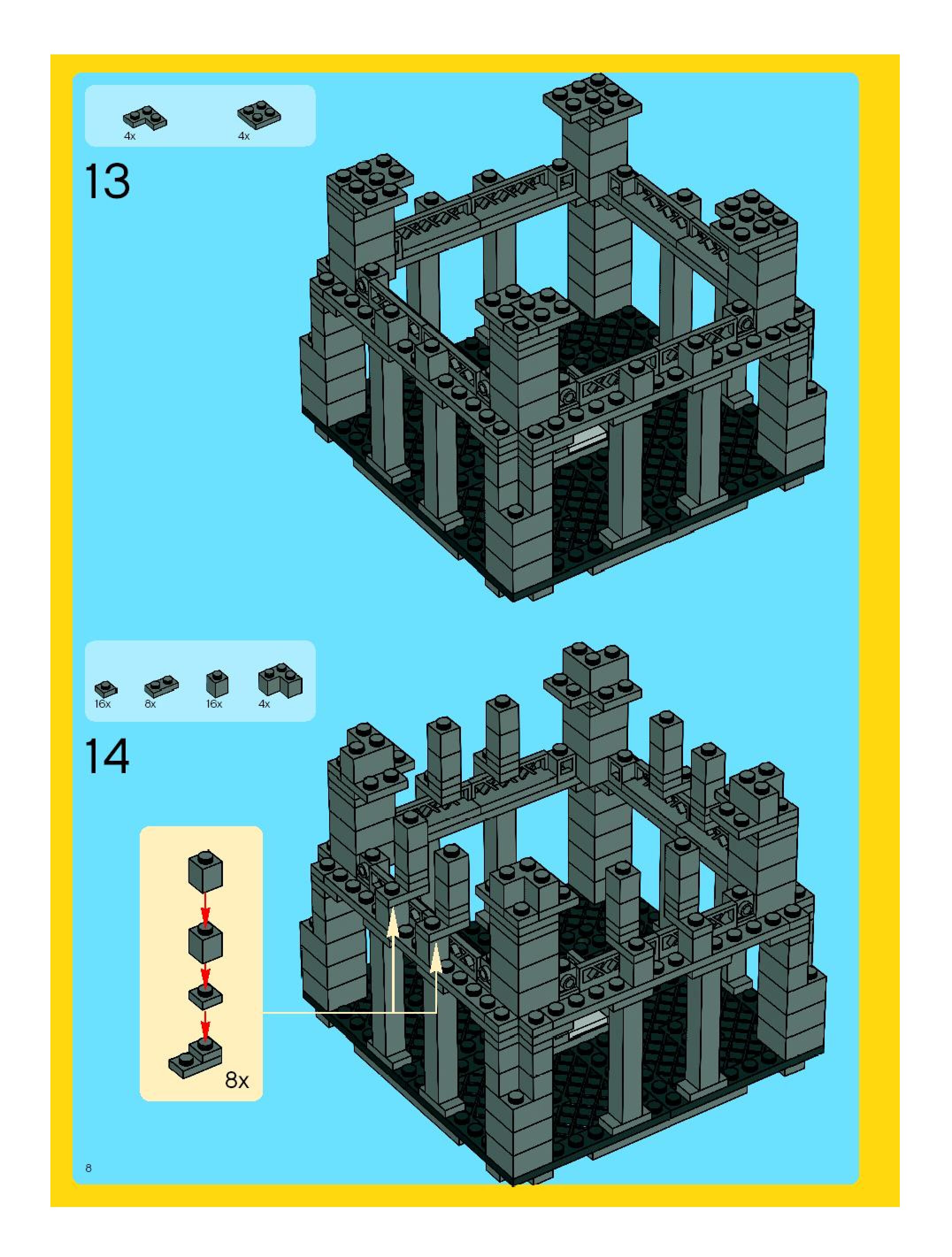 4x
4x

13

16x
8x
16x
4x

14

8x

8