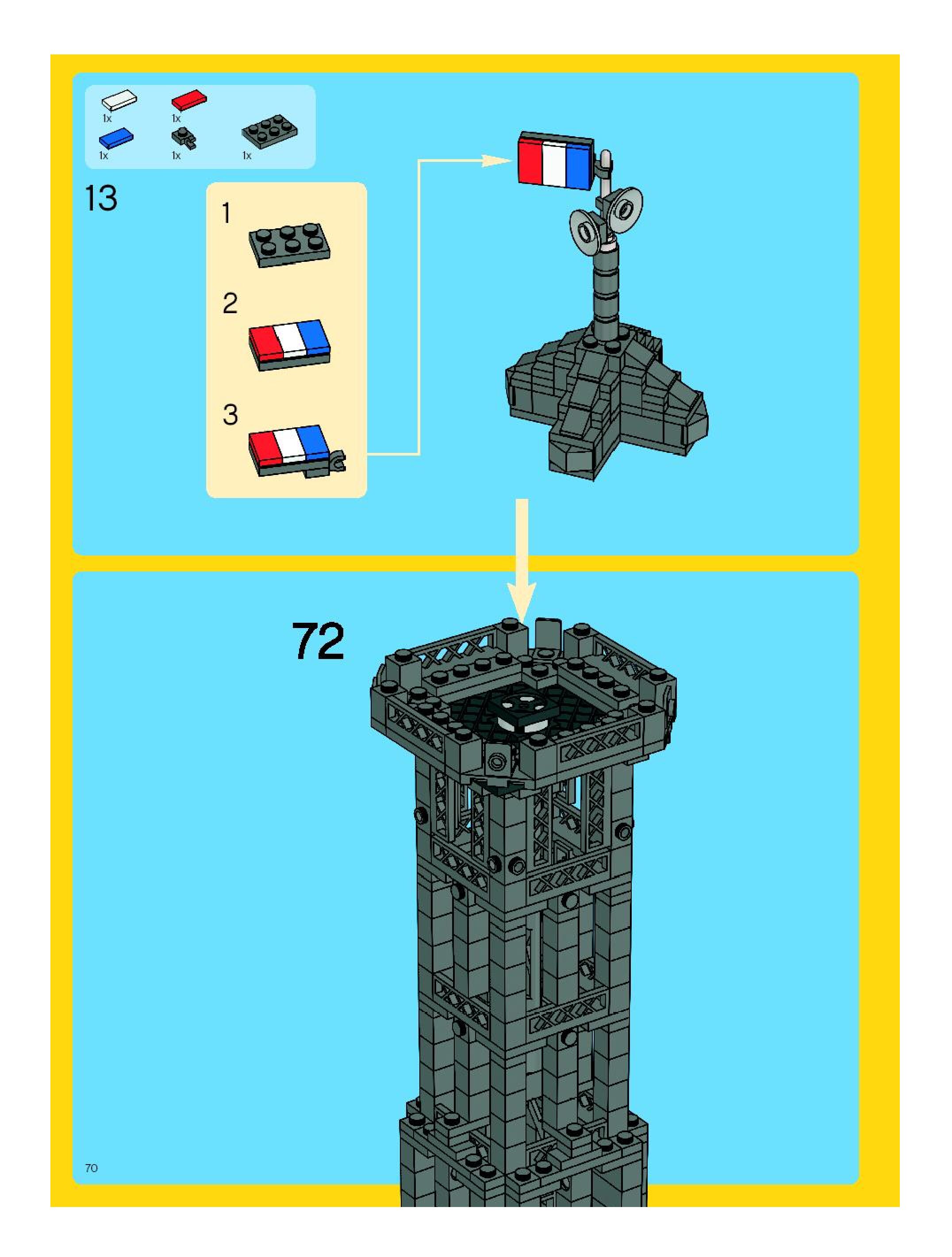 1x 1x
1x 1x 1x

13

1

2

3

72

70