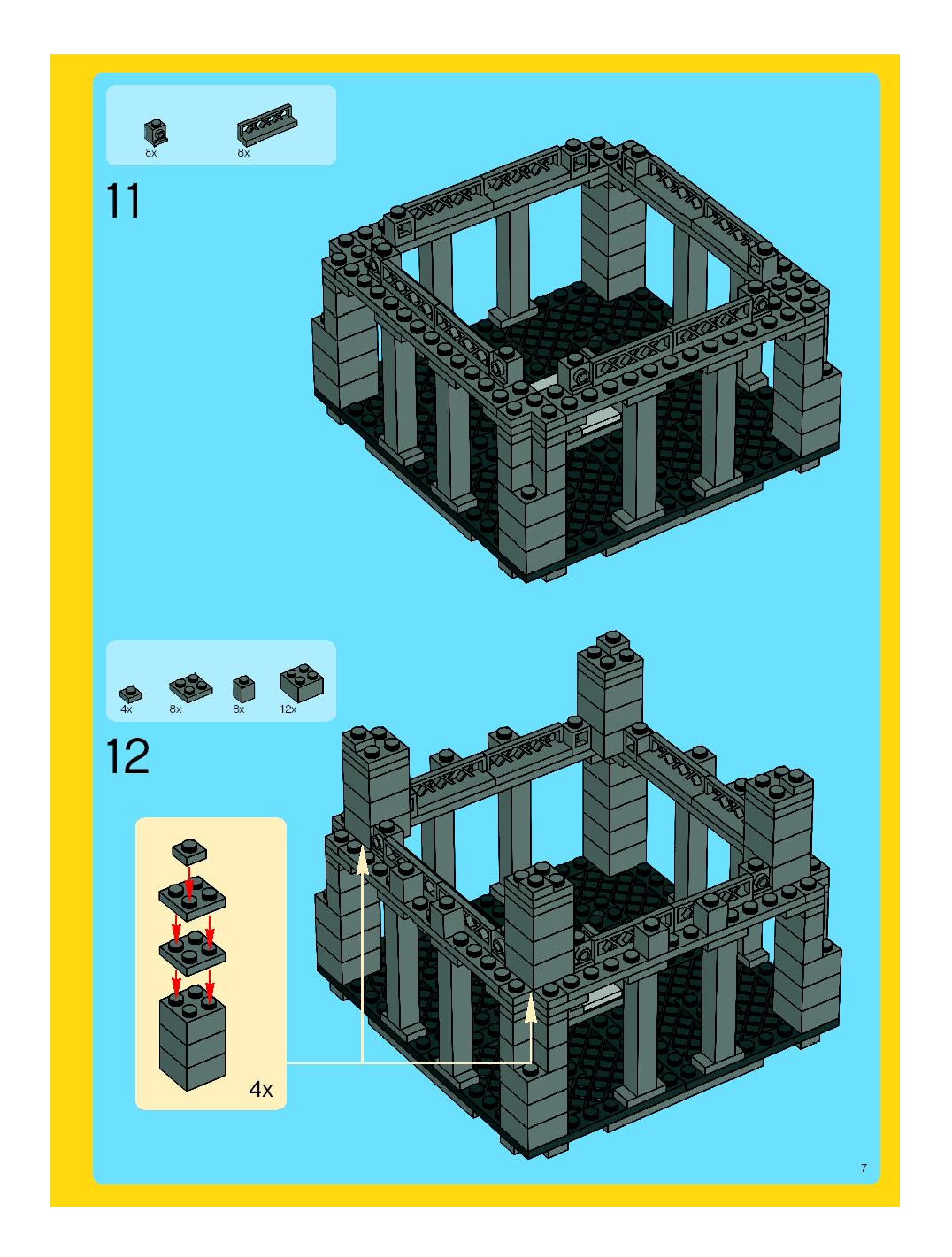 8x 8x

11

4x 8x 8x 12x

12

4x

7