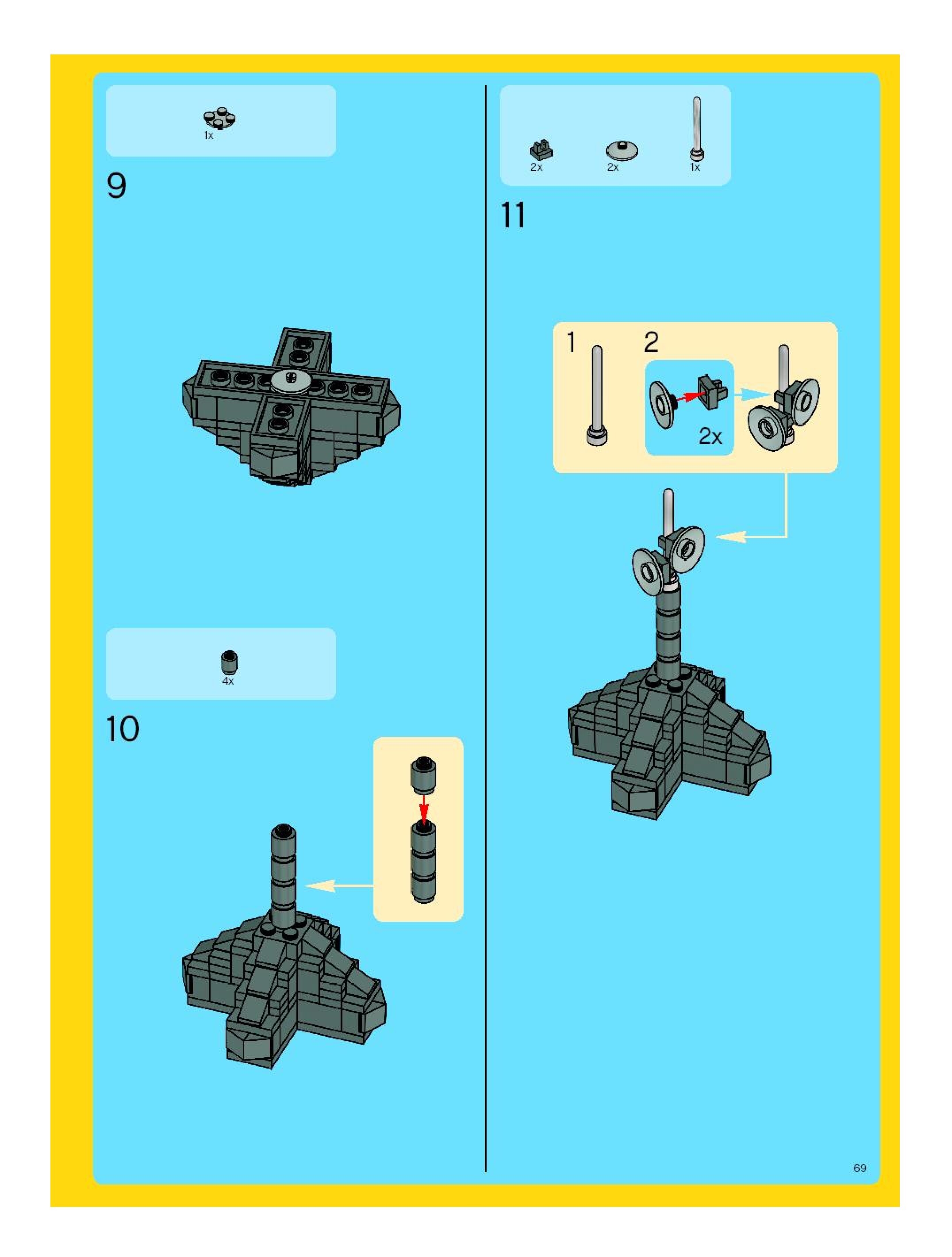 1x

9

4x

10

2x 2x 1x

11

1

2

2x

69