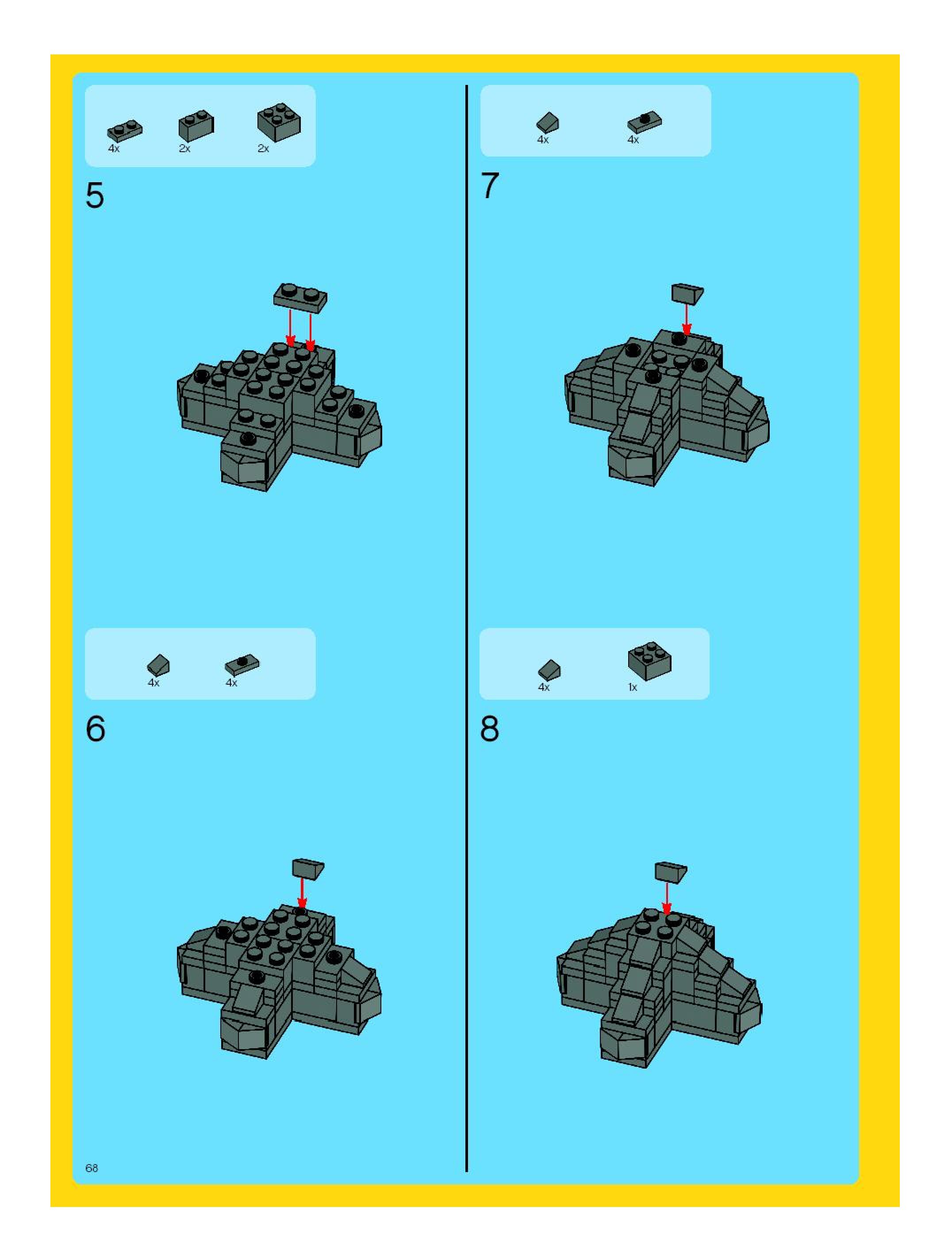 4x 2x 2x

5

4x 4x

6

4x 4x

7

4x 1x

8

68