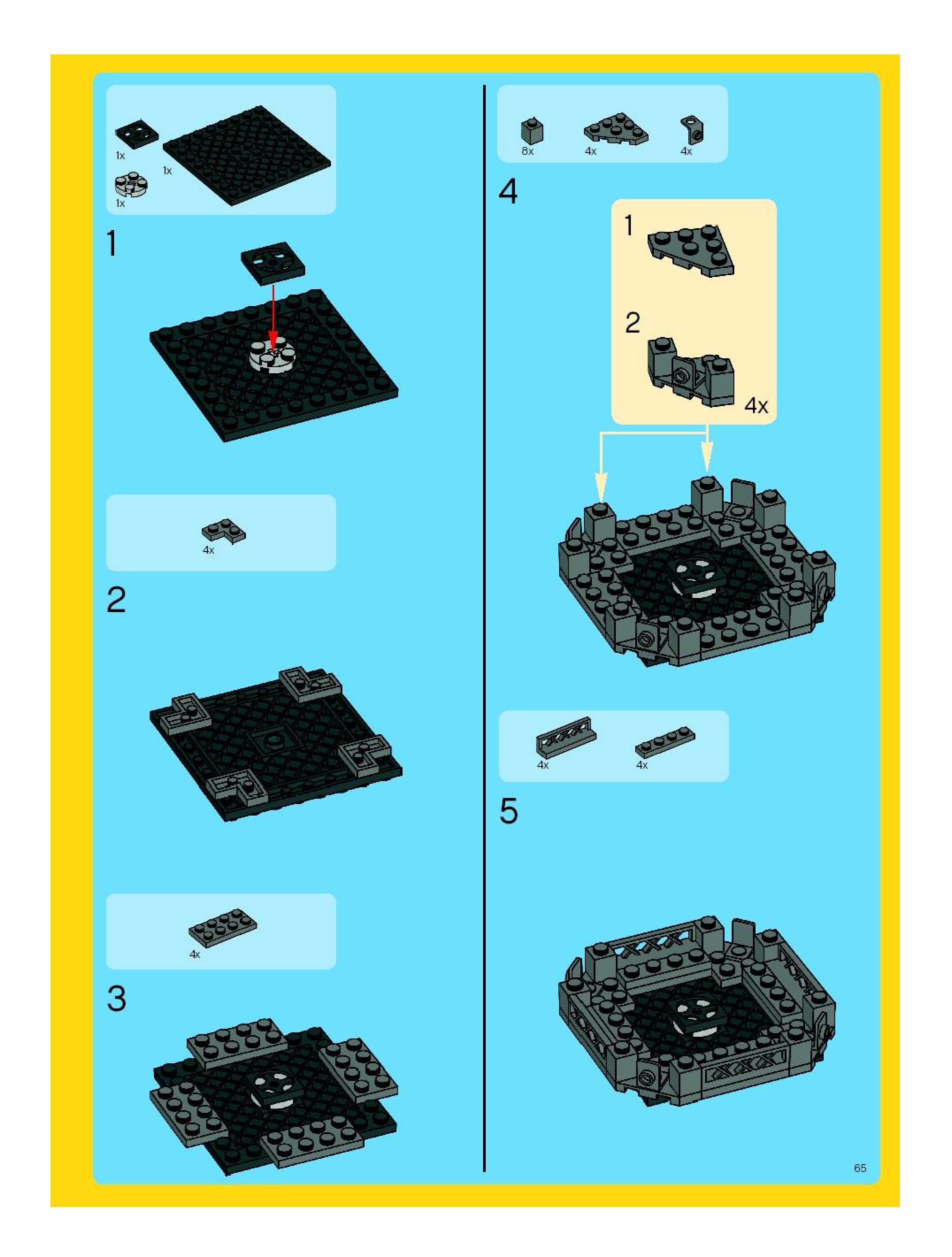 1x
1x
1x

1

4x

2

4x

3

8x
4x
4x

4

1

2

4x

4x
4x

5

65