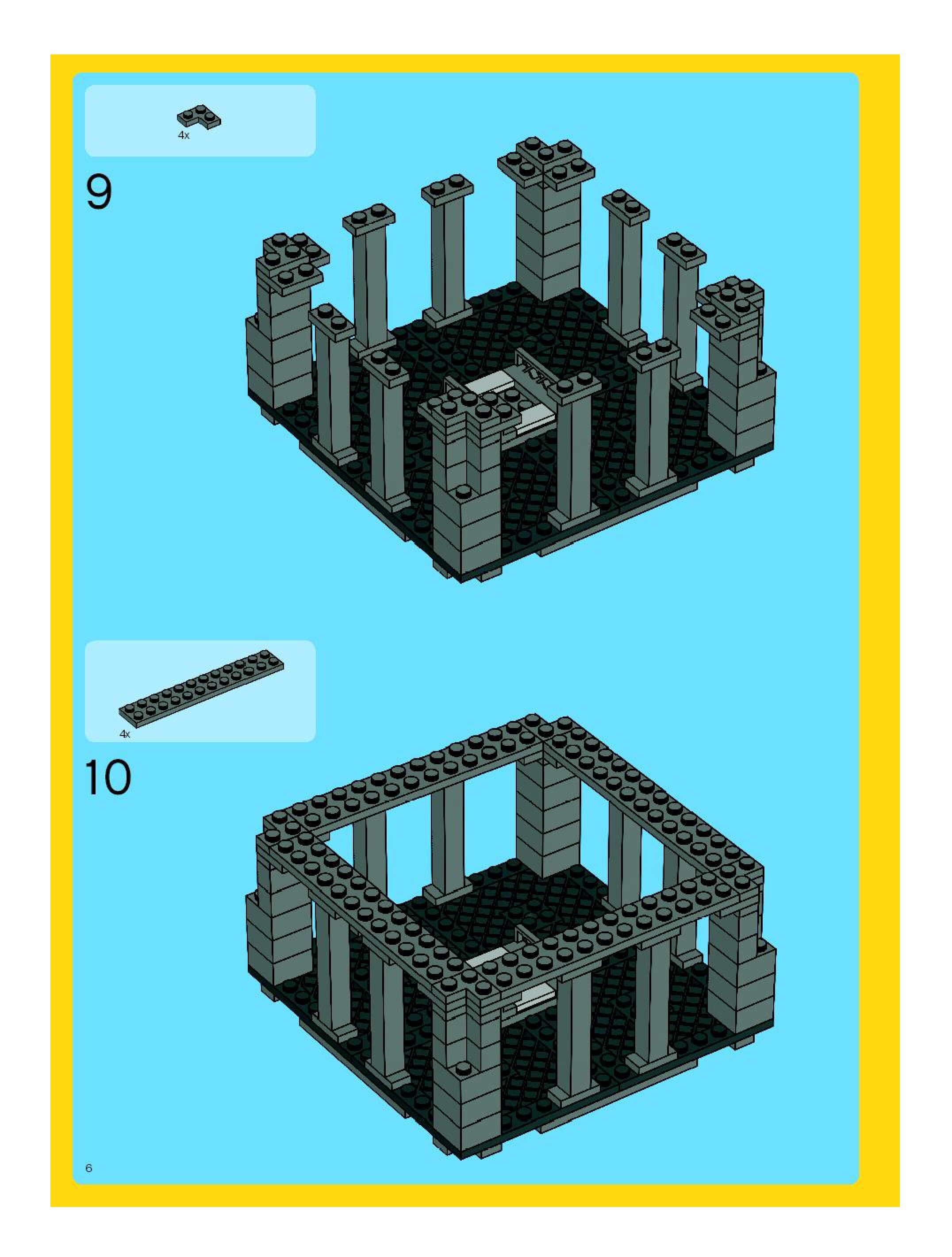 4x

9

4x

10

6