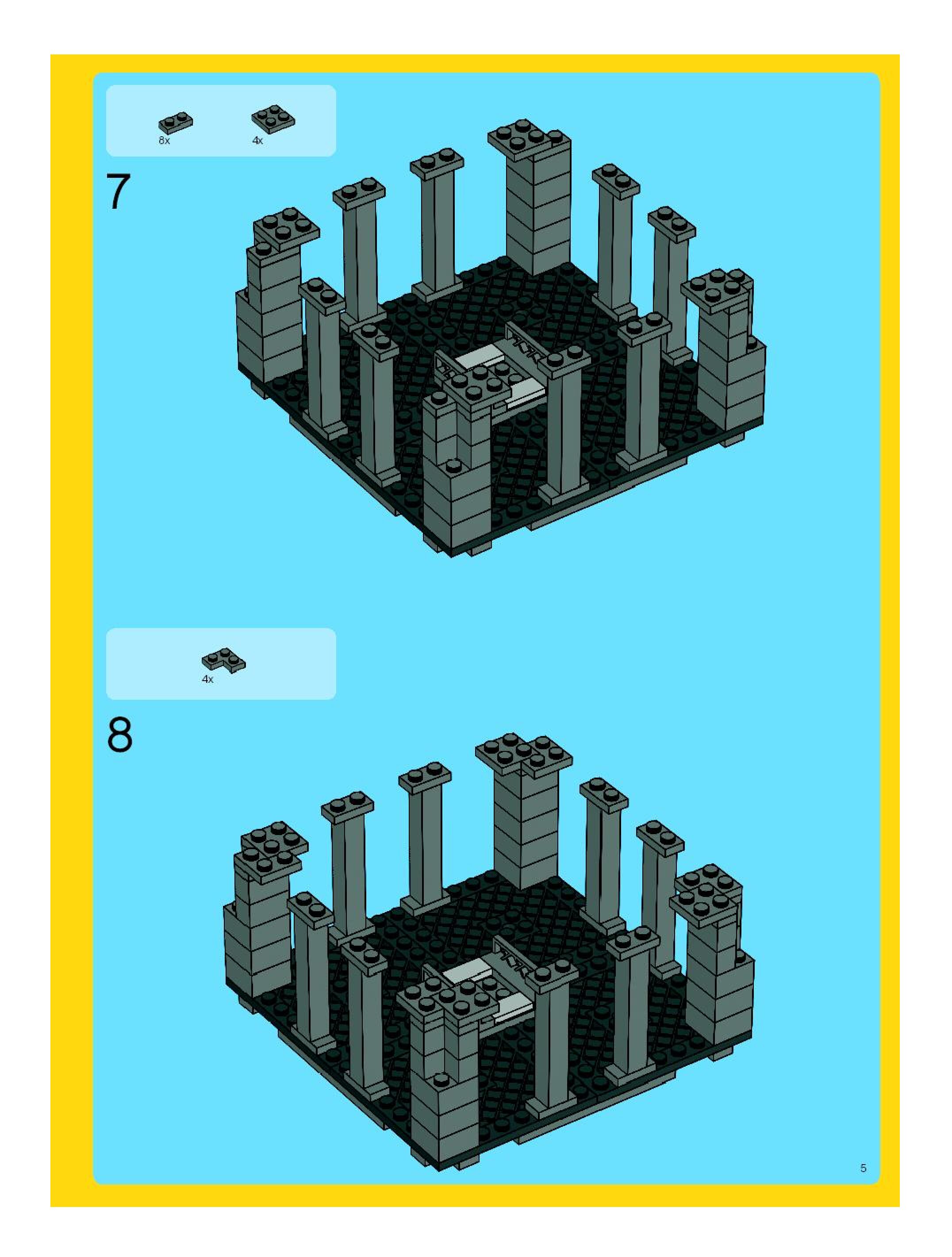 8x

4x

7

4x

8

5