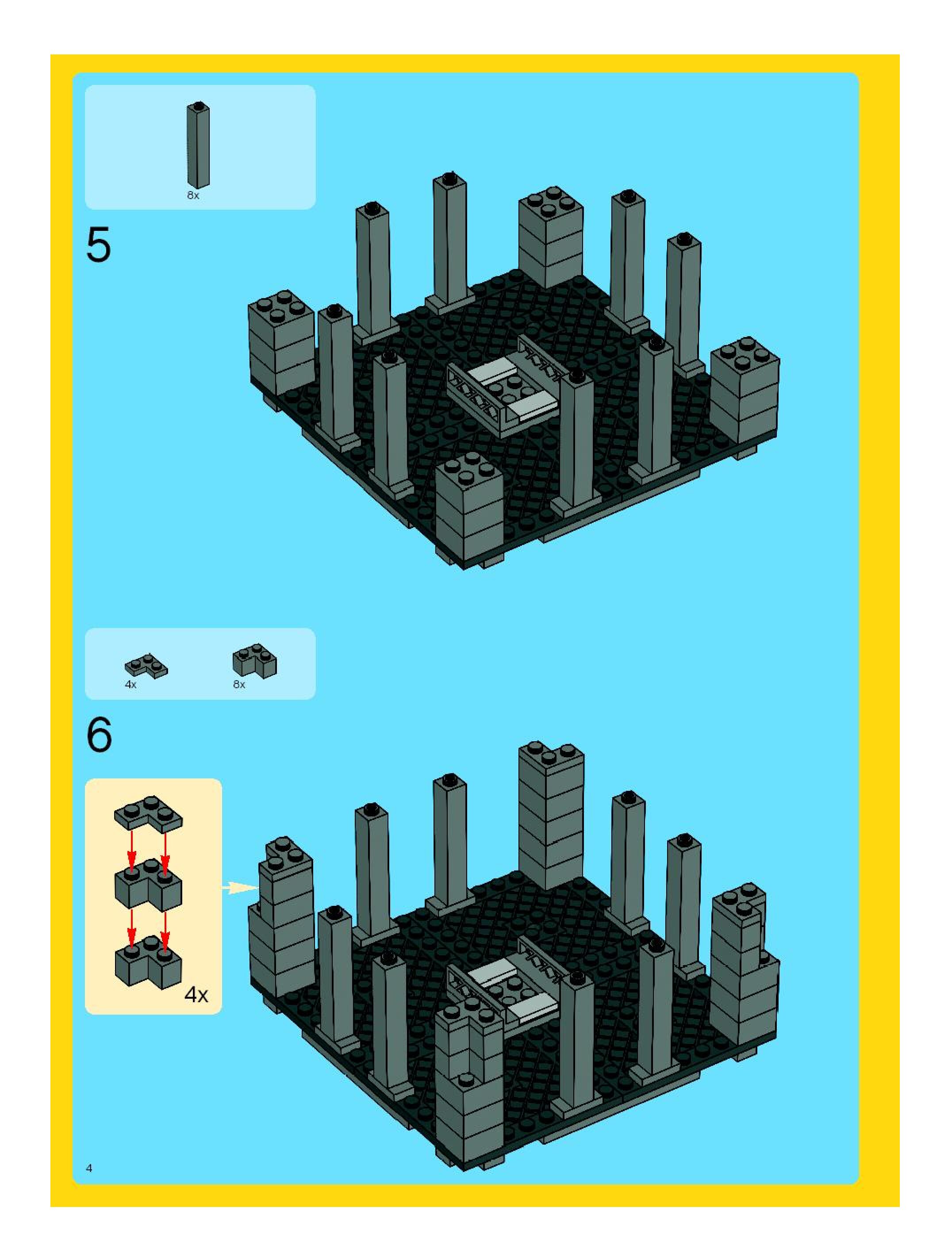 8x

5

4x

8x

6

4x

4