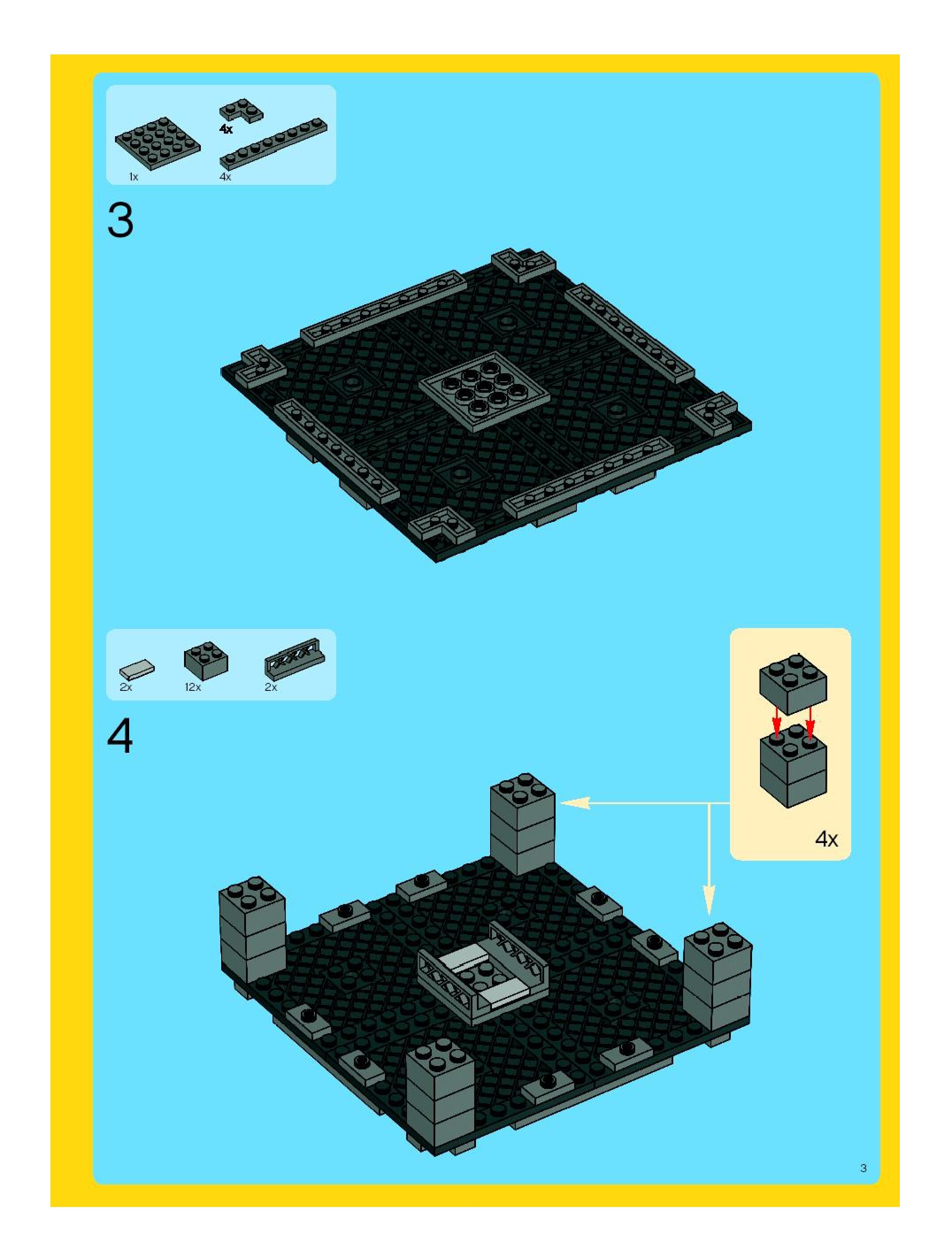 4x
1x
4x

3

2x
12x
2x

4

4x

3