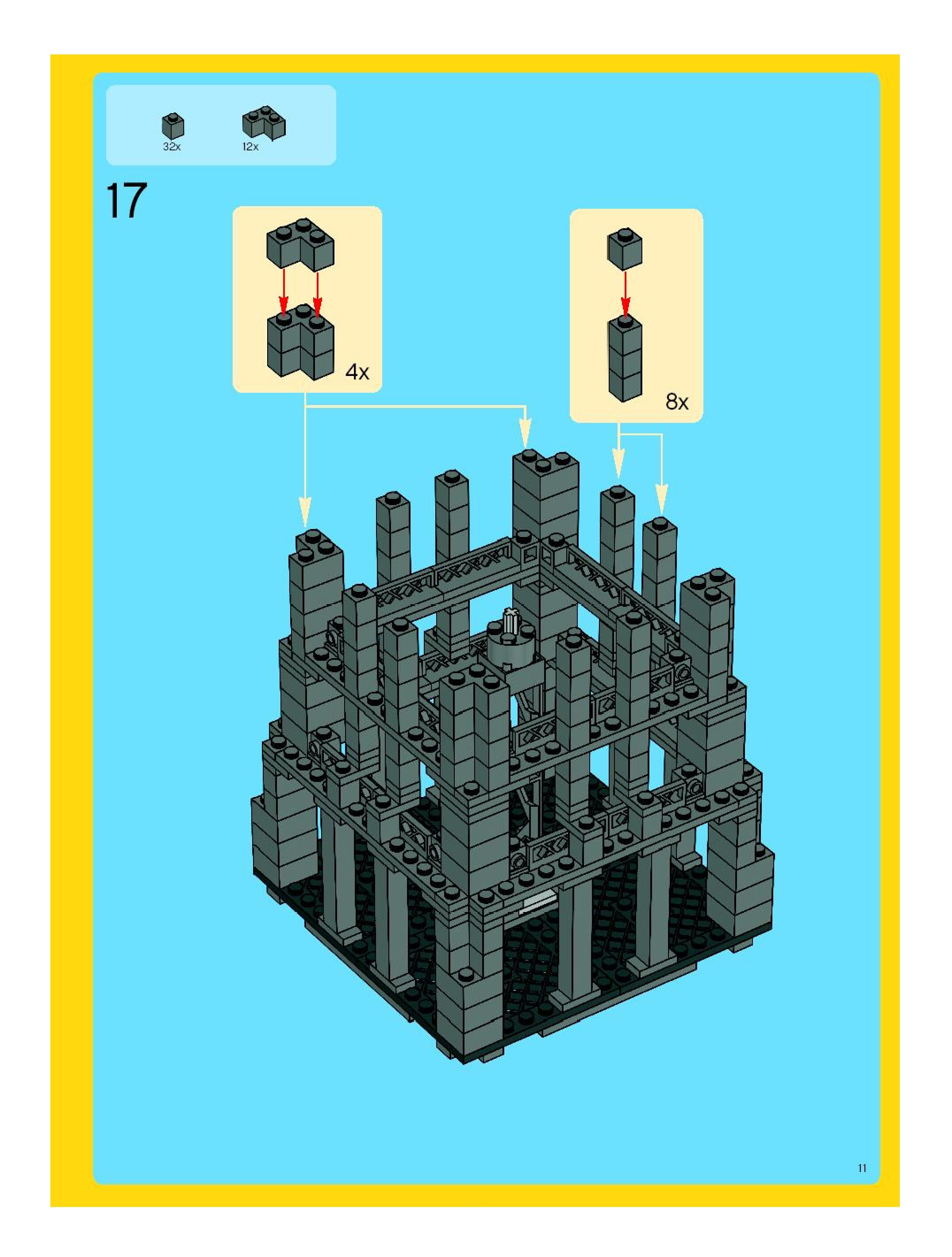 32x
12x

17

4x

8x

11