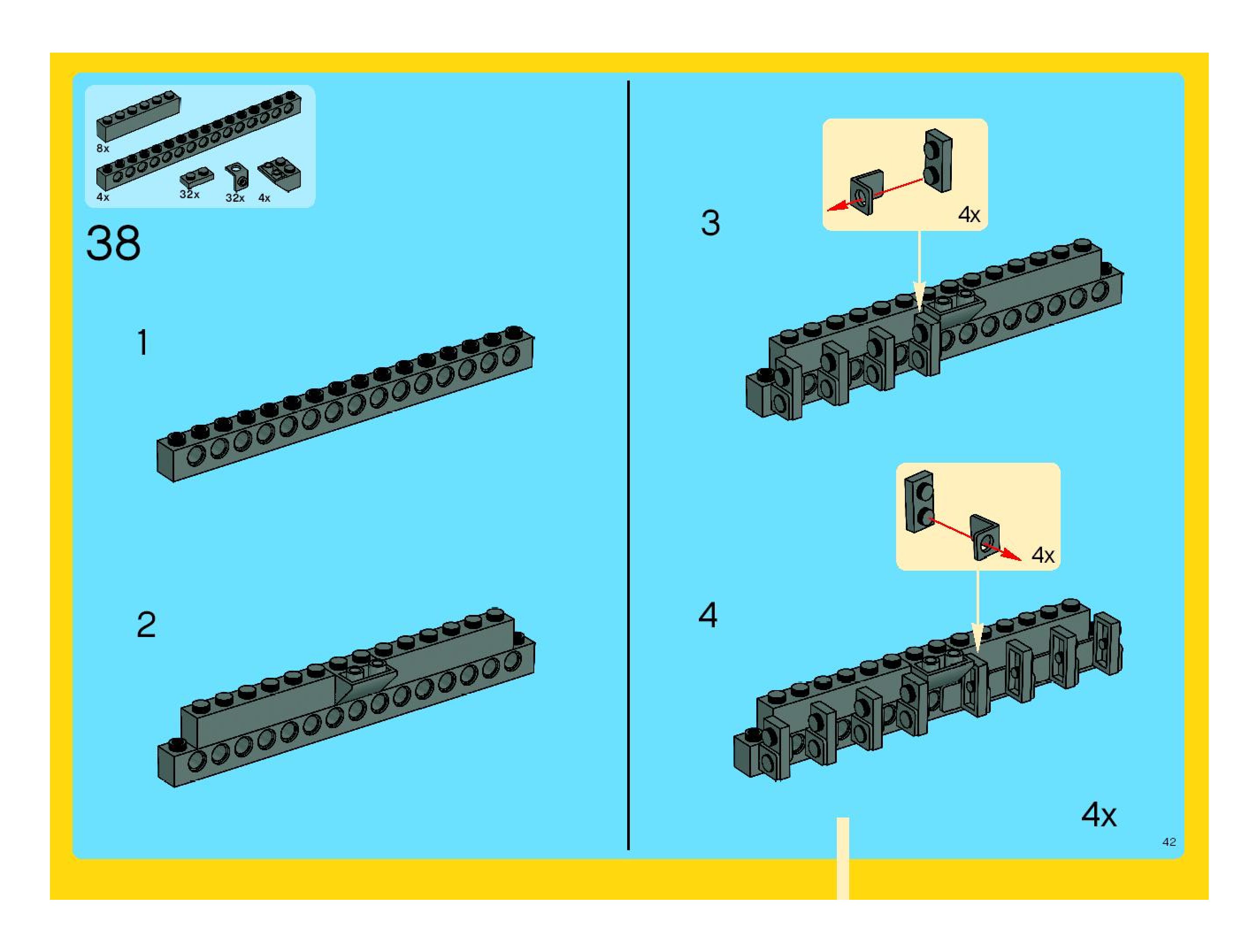 8x
4x
32x
32x
4x

38

1

2

3

4x

4

4x

4x

42