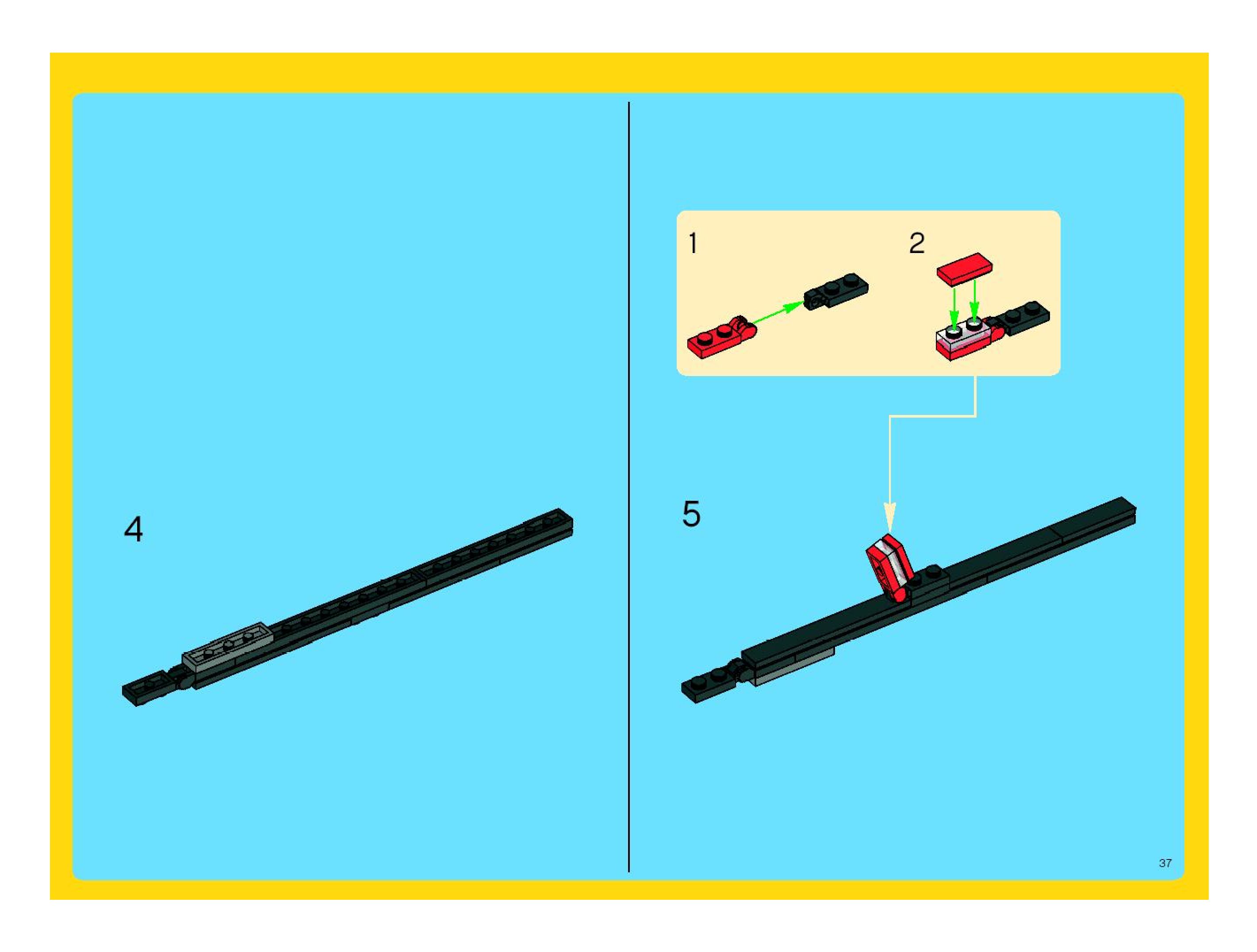 4

1

2

5

37