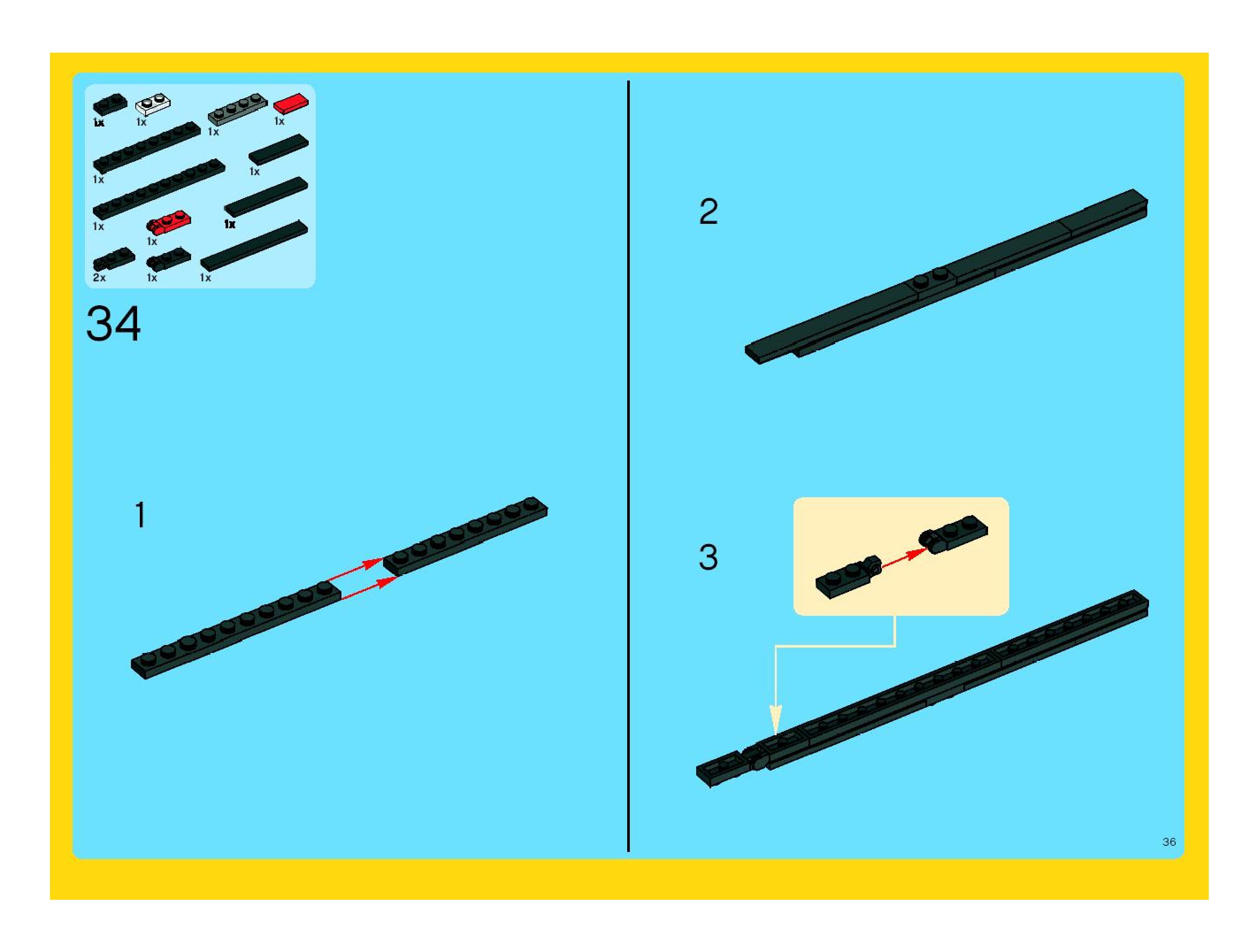 1x 1x 1x 1x
1x 1x
1x 1x 1x
2x 1x 1x

34

1

2

3

36