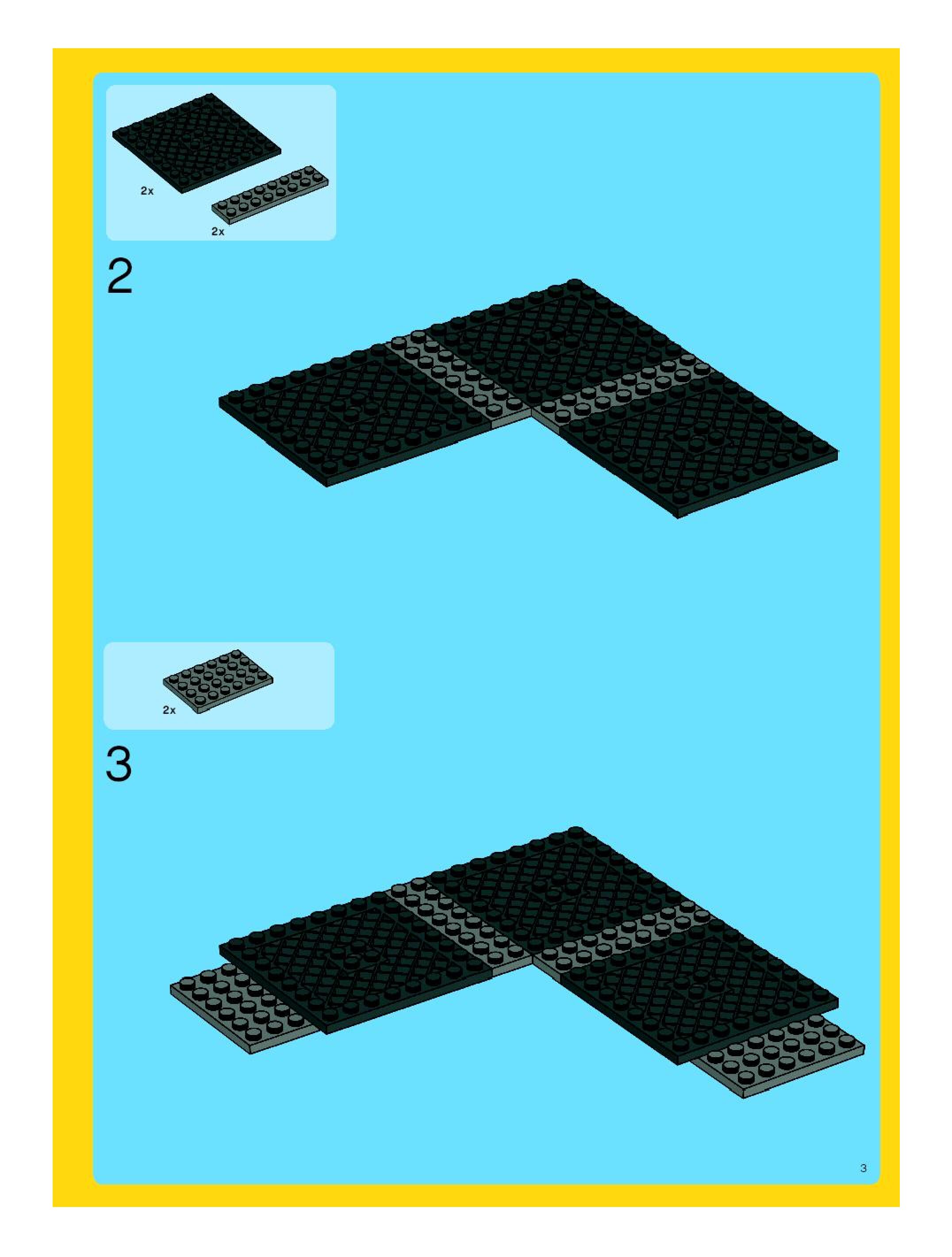 2x

2x

2

2x

3

3