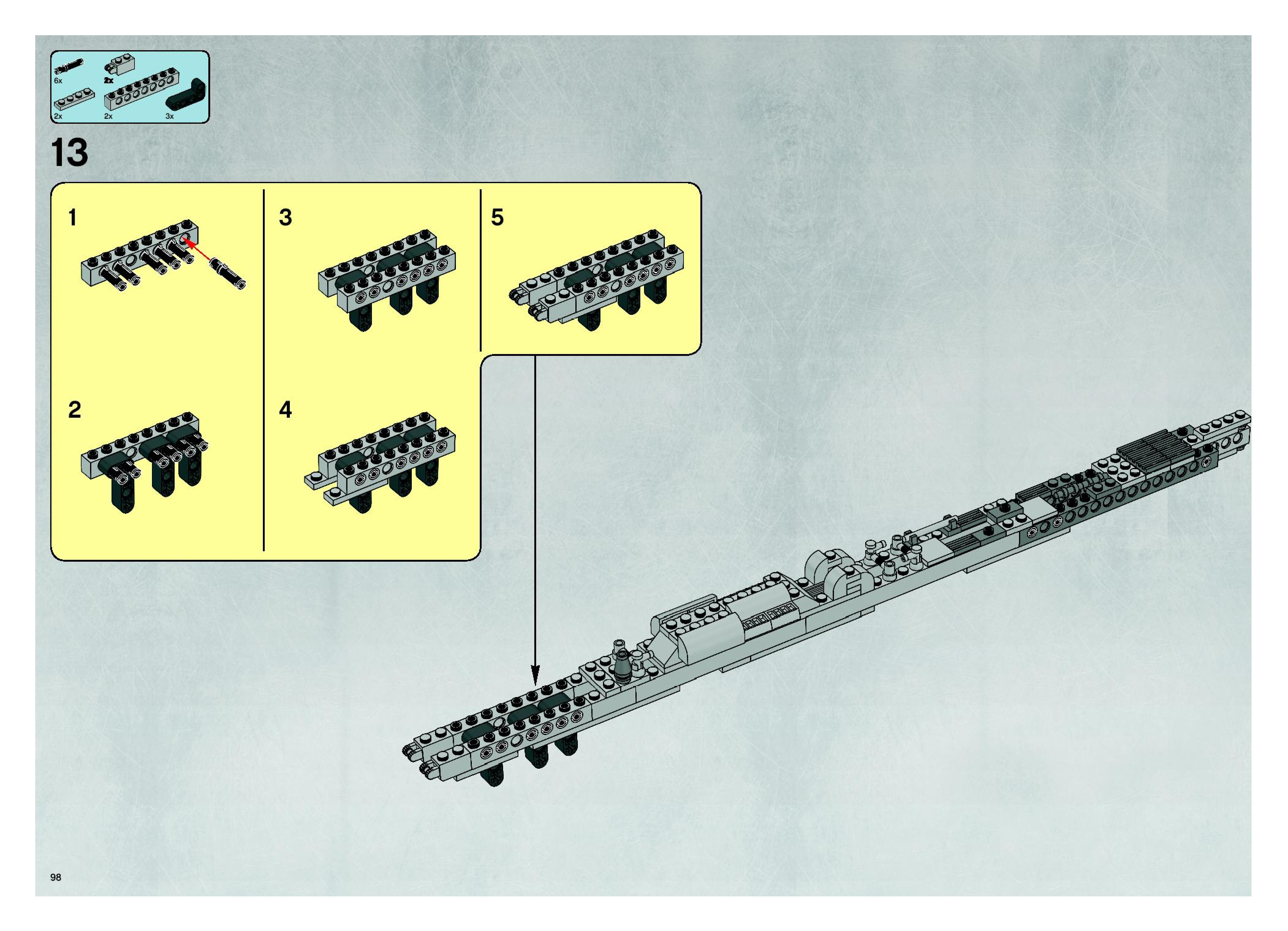 6x
2x
2x
2x
3x

13

1

2

3

4

5

98