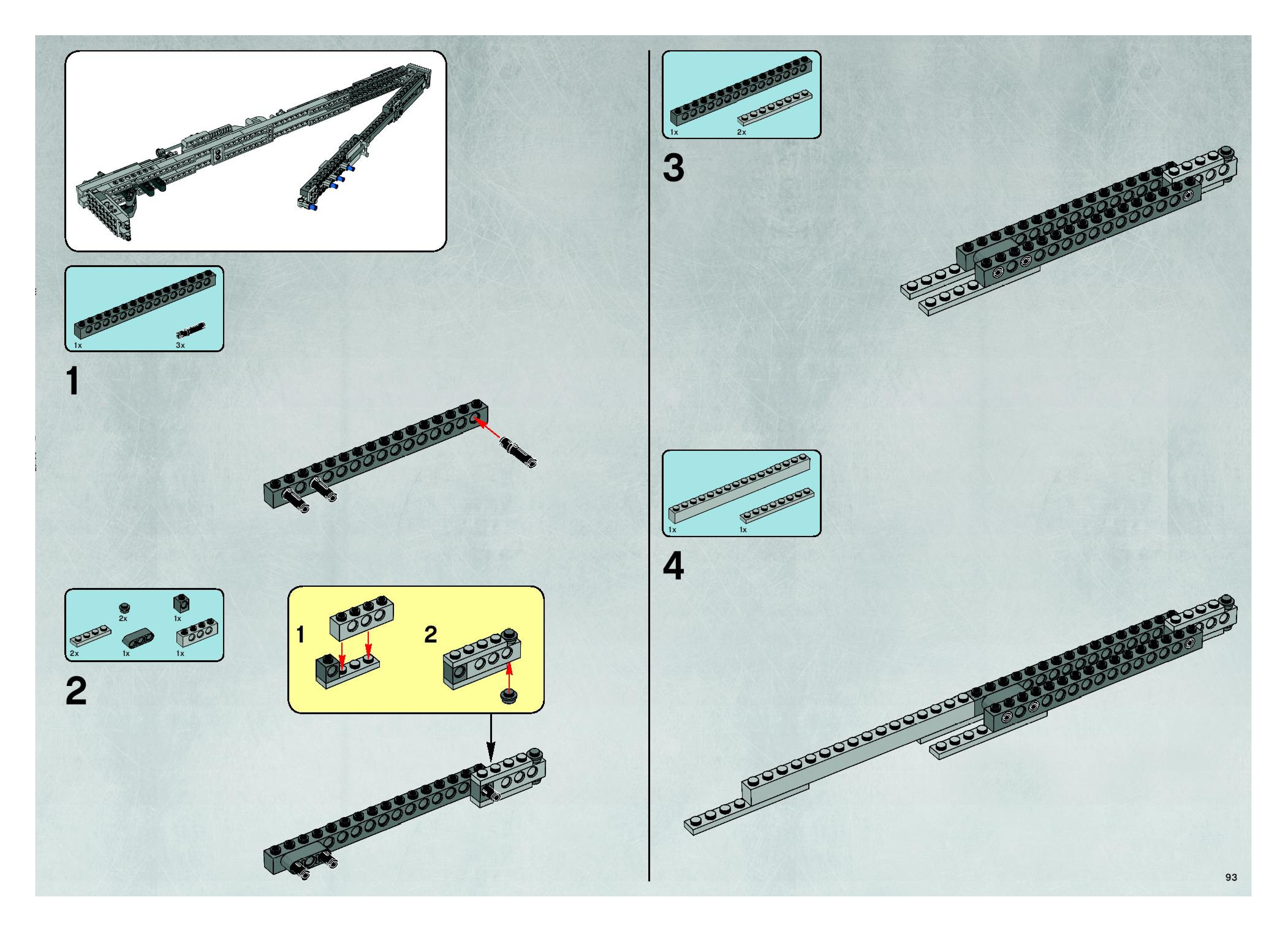 1x
3x

1

2x
1x
2x
1x
1x

2

1
2

1x
2x

3

1x
1x

4

93