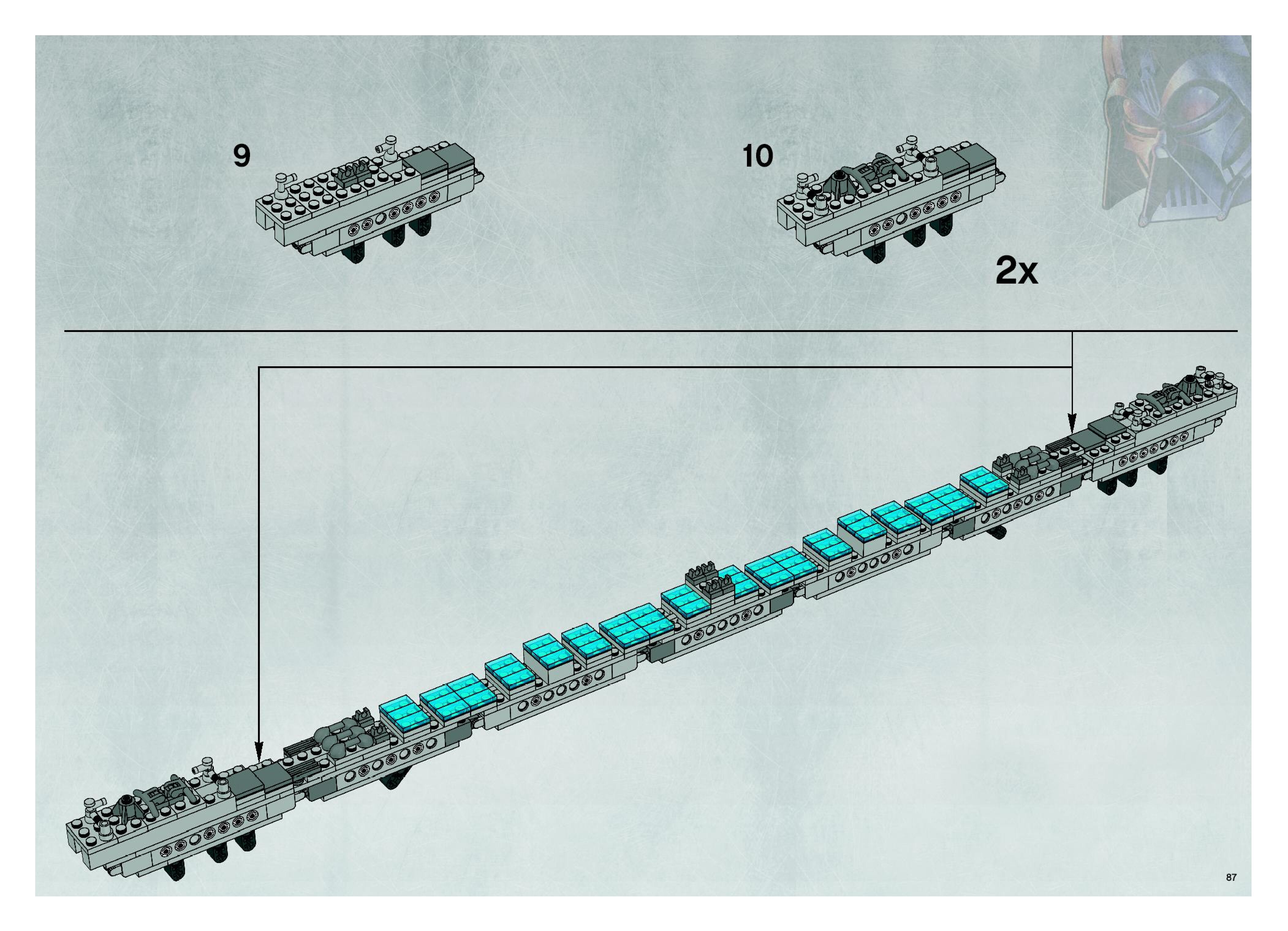 9

10

2x

87