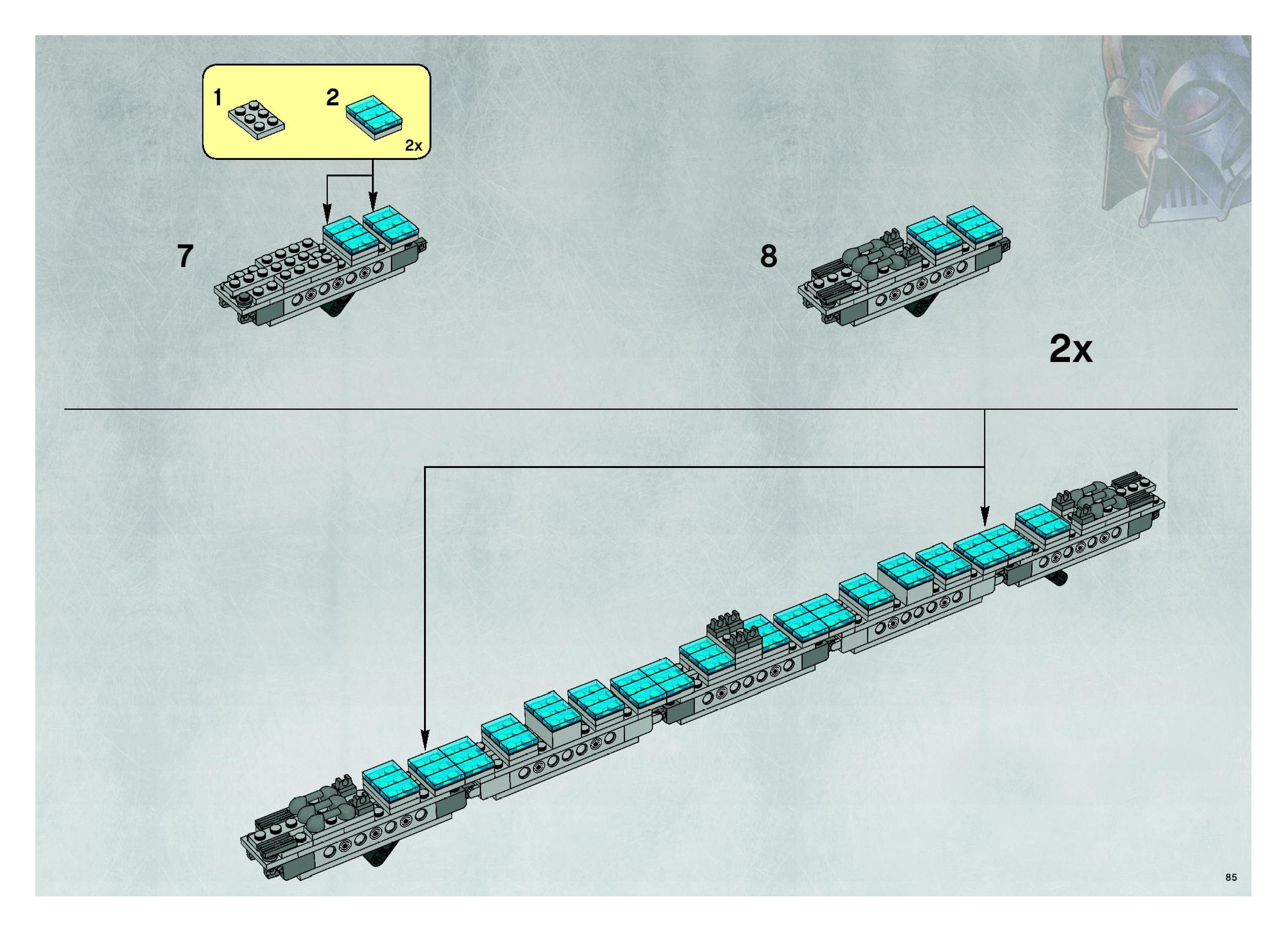 1

2

2x

7

8

2x

85