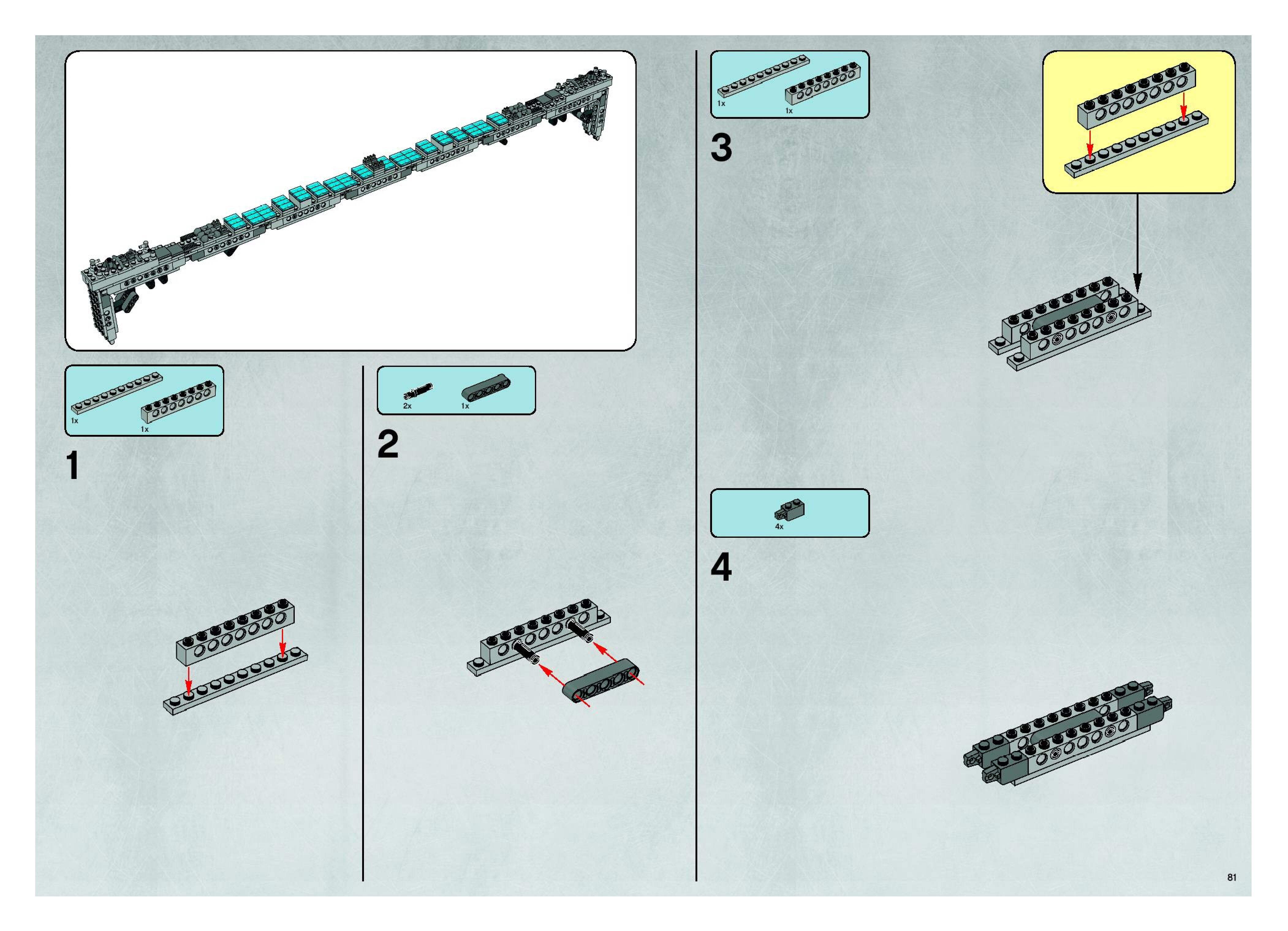 1x 1x

1

2x 1x

2

1x 1x

3

4x

4

81