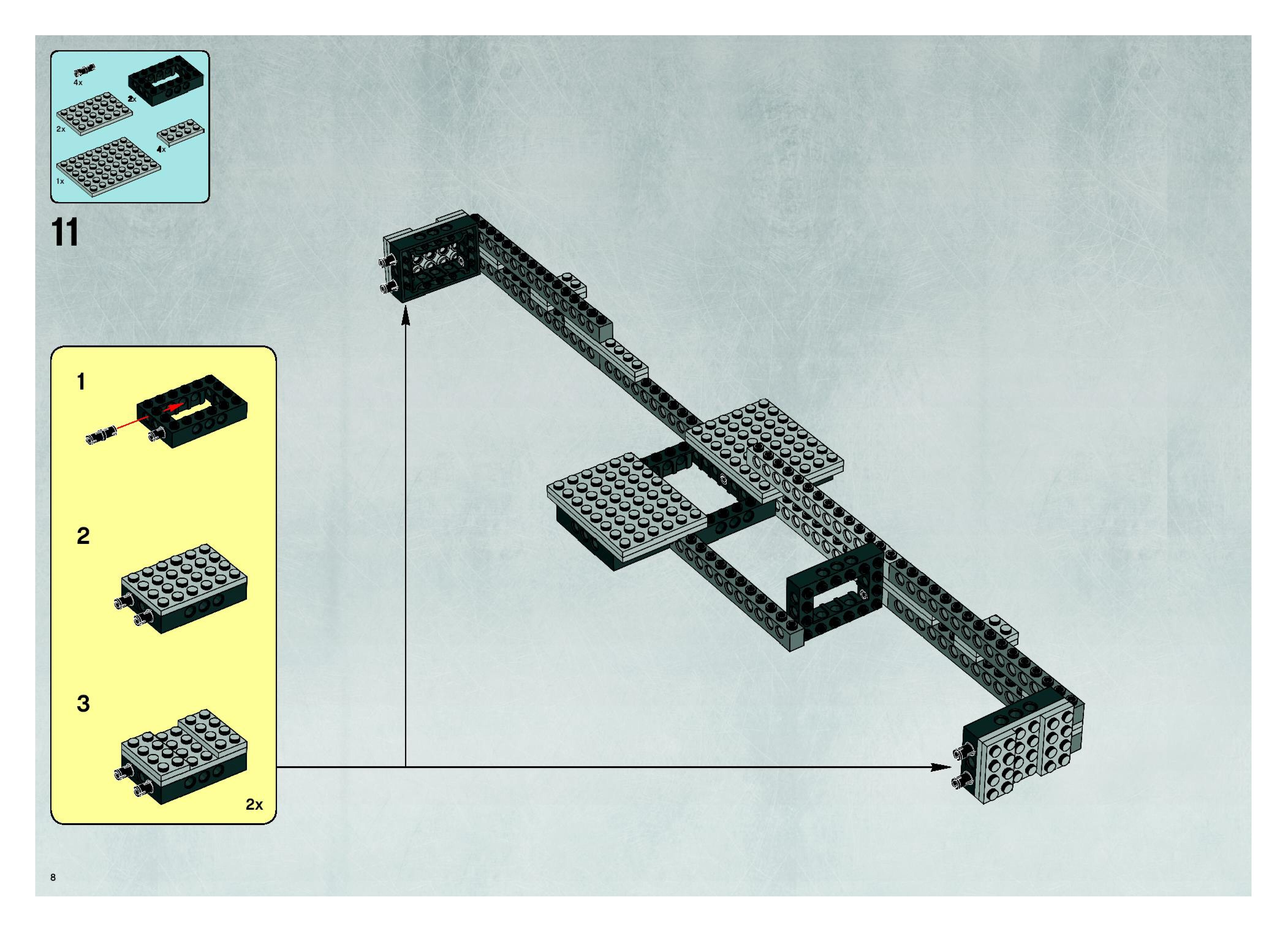 4x
2x
2x
4x
1x

11

1

2

3

2x

8