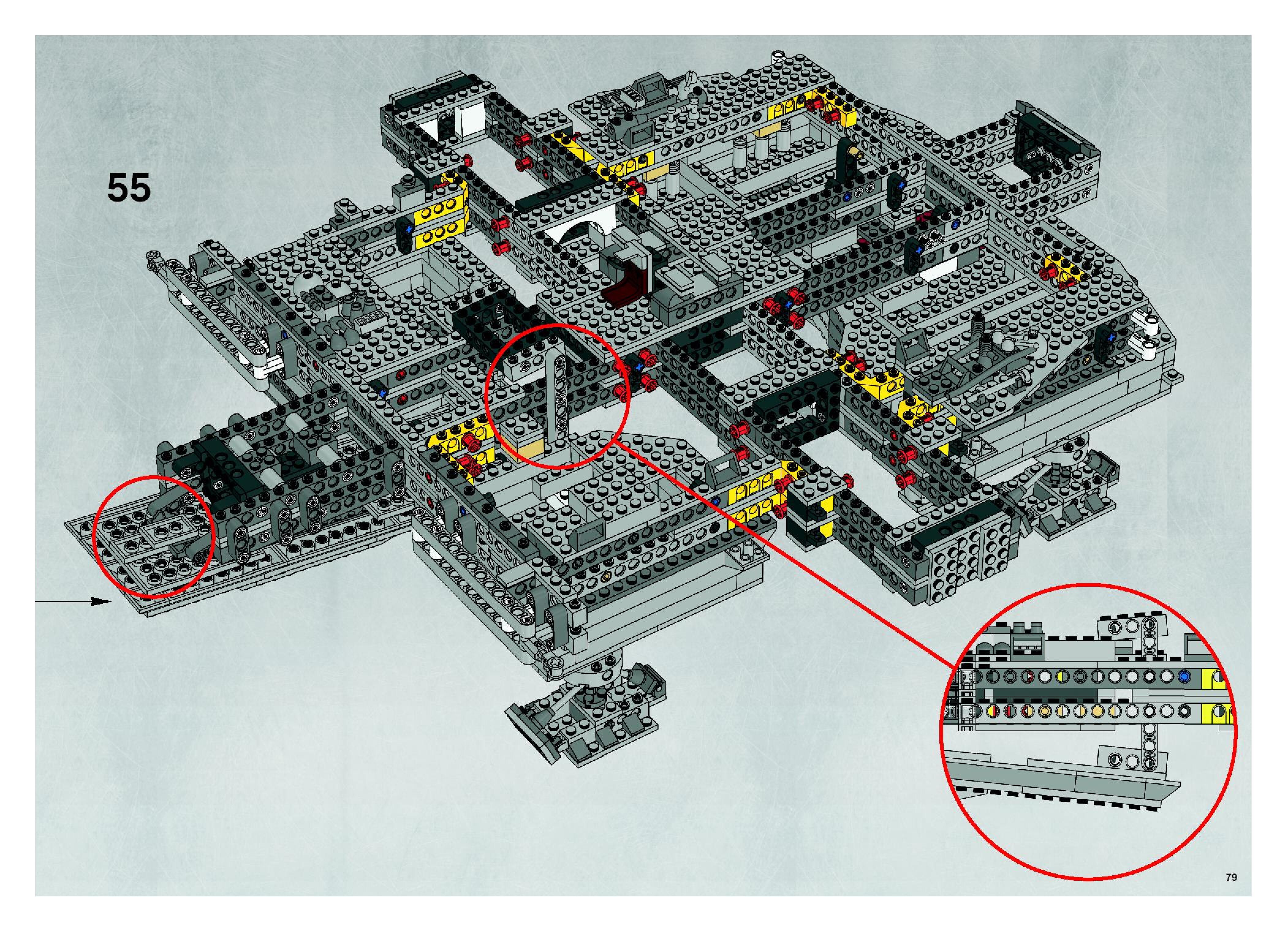 55

79