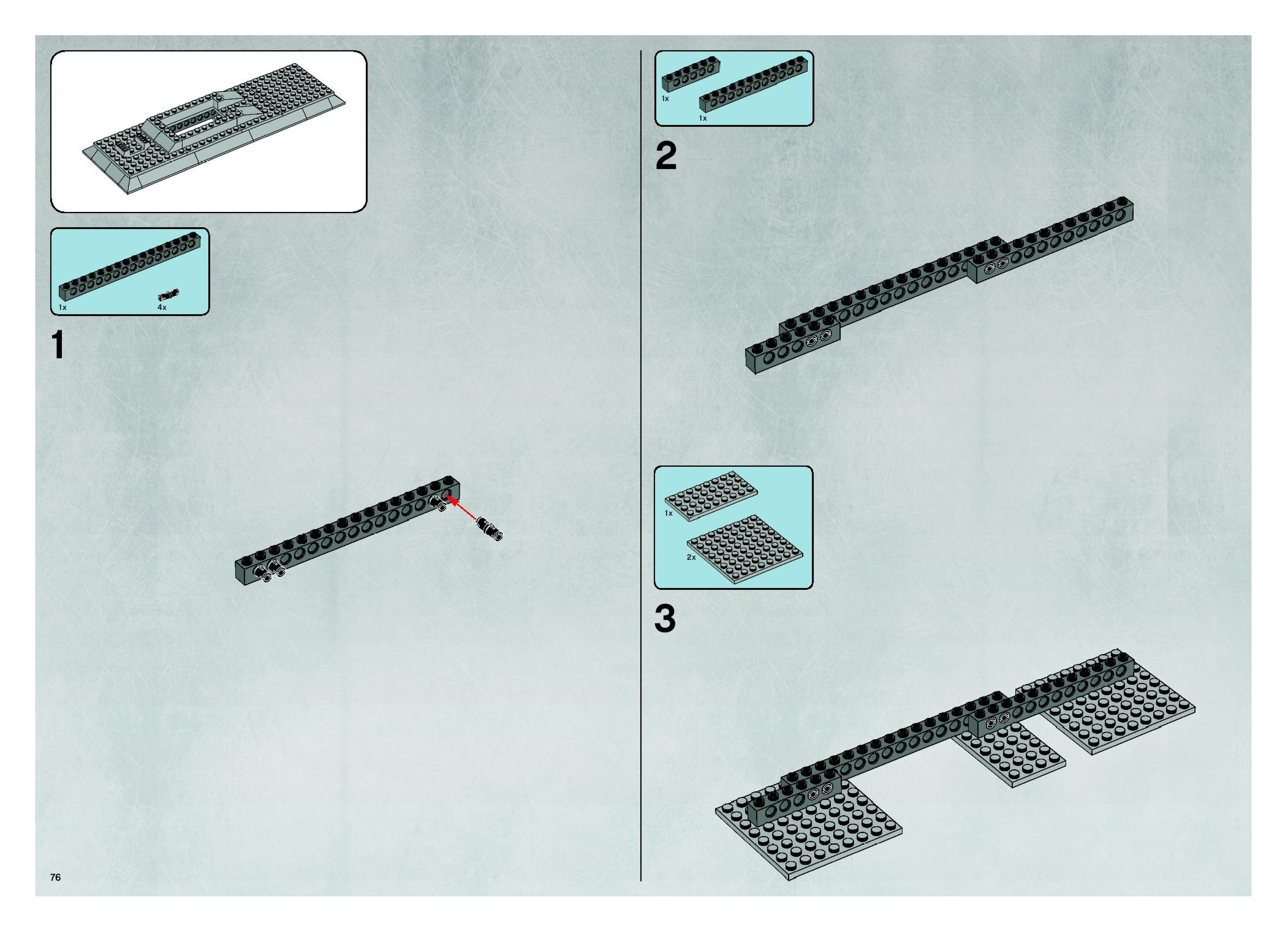 1x
4x

1

76

1x
1x

2

1x
2x

3