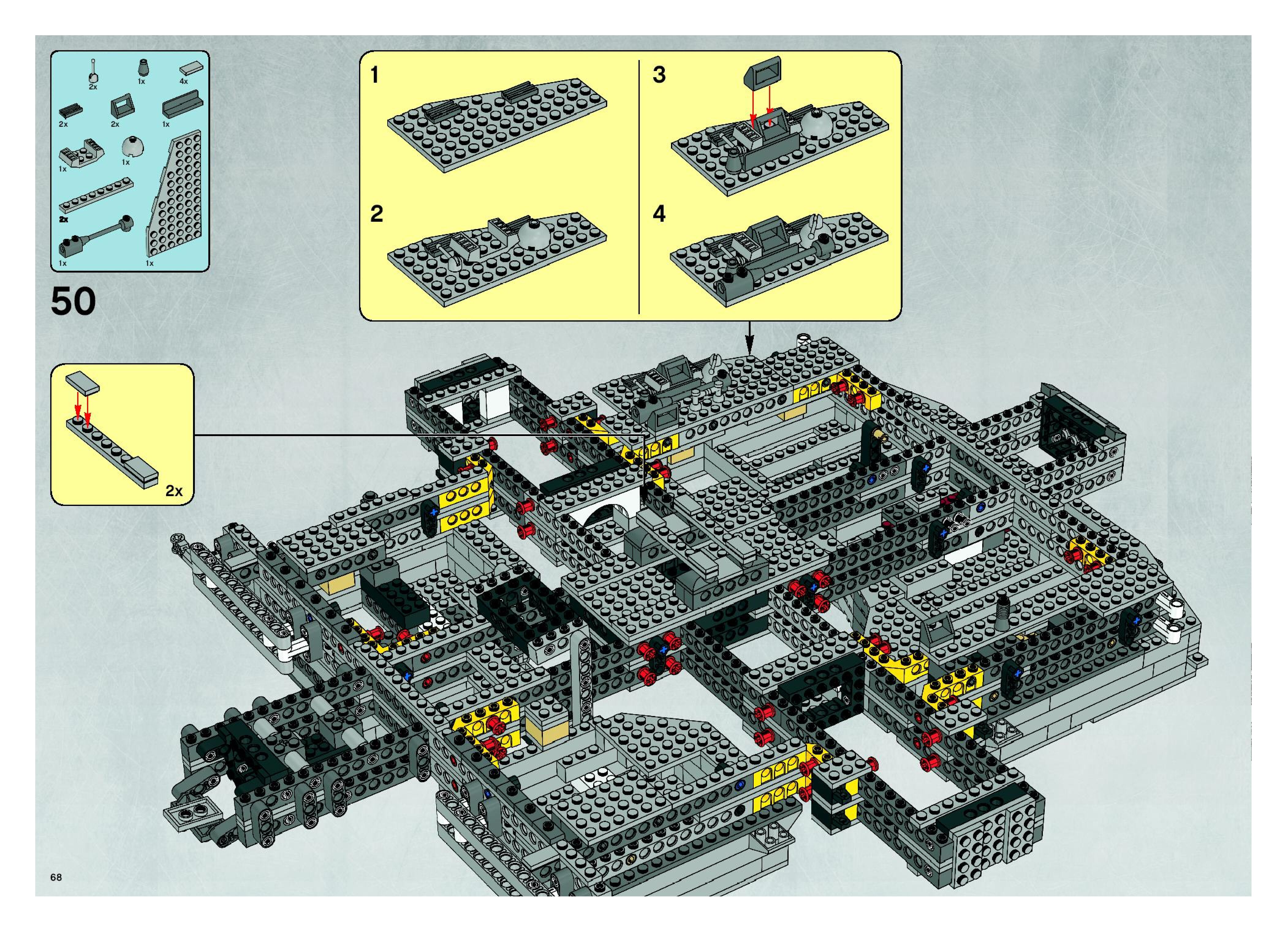 2x
1x
4x
2x
2x
1x
1x
1x
2x
1x
1x

50

1
2
3
4

2x

68