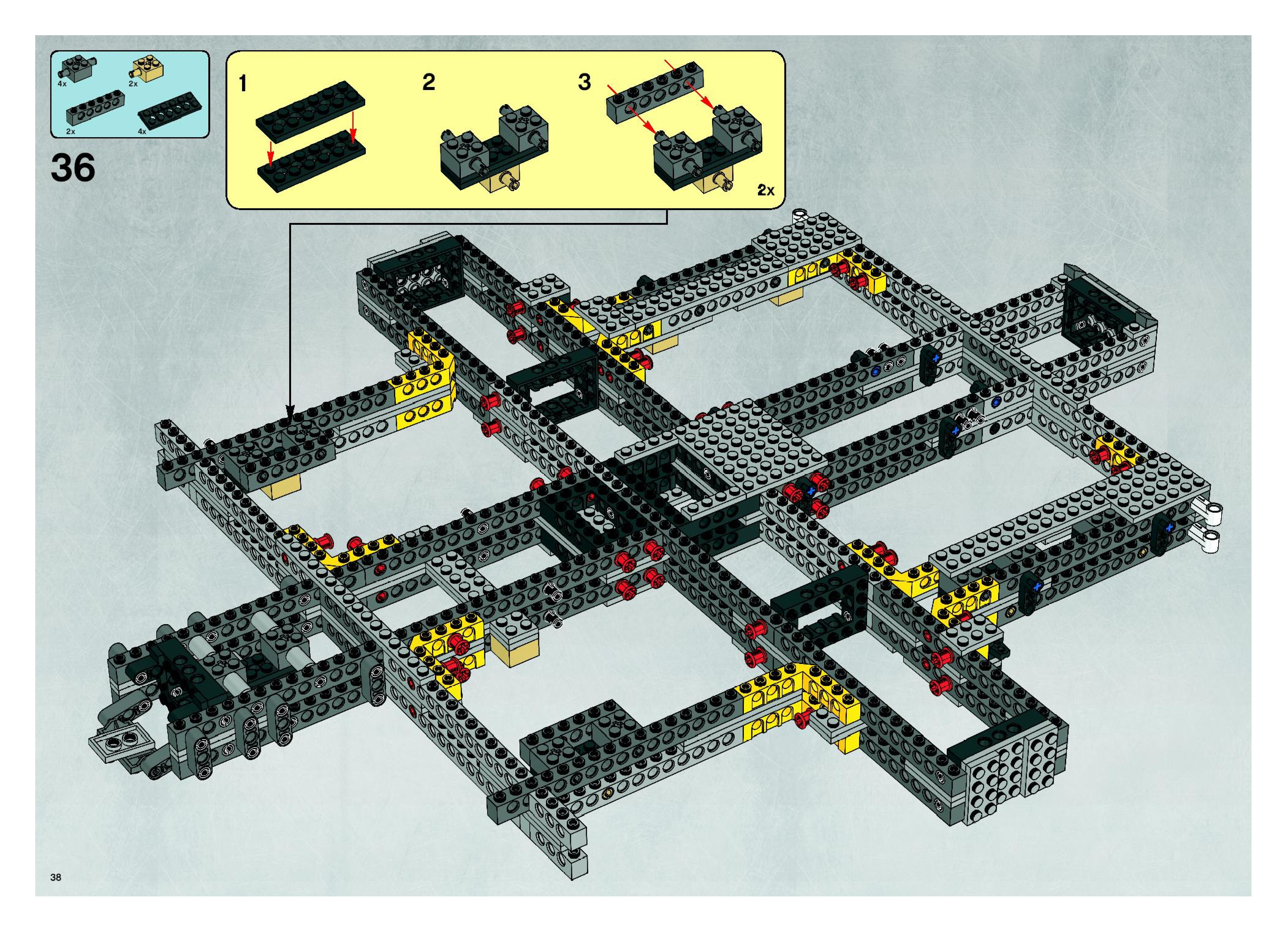 4x
2x
2x
4x

36

1
2
3
2x

38