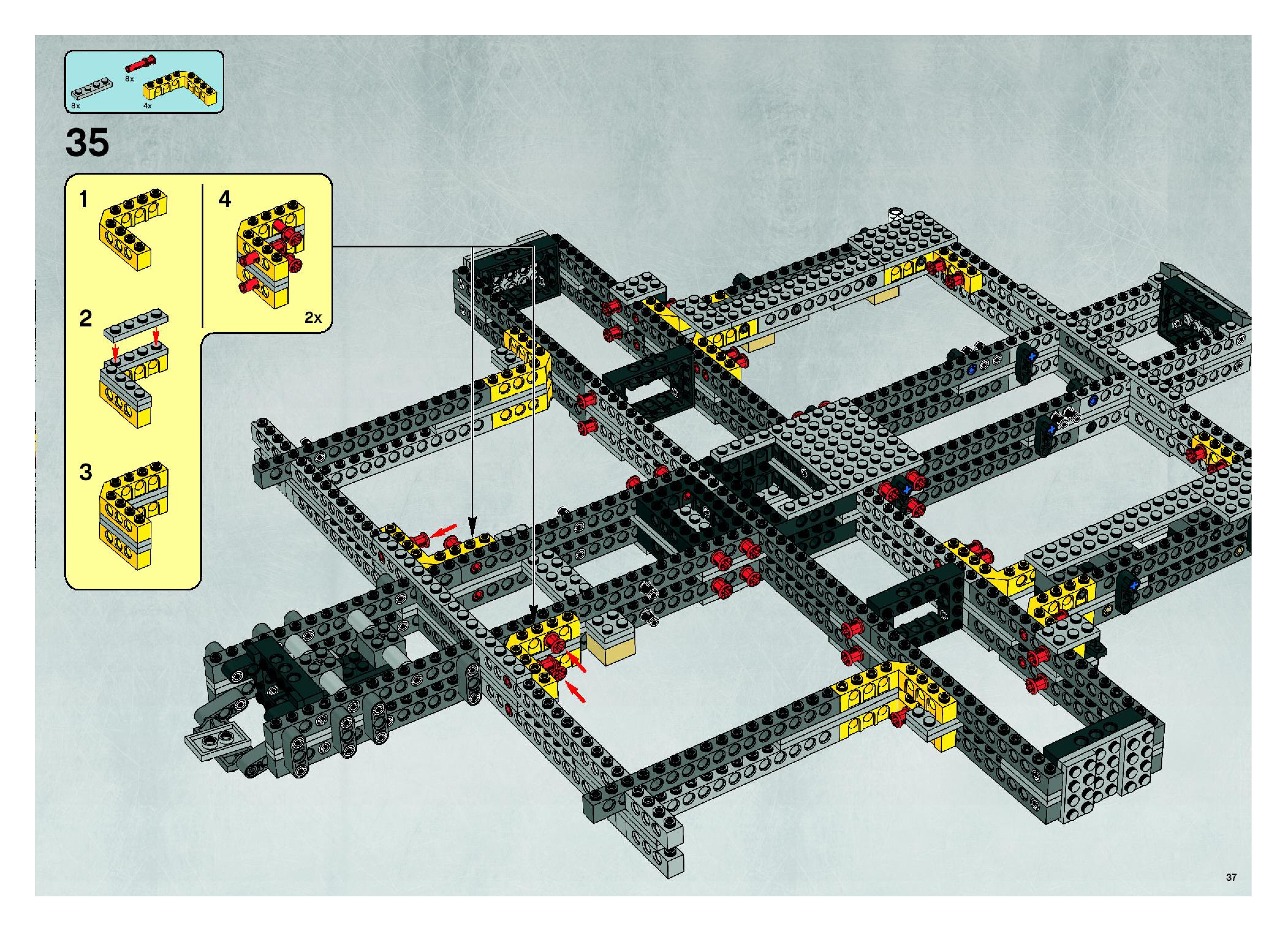 8x
8x
4x

35

1

2

3

4

2x

37