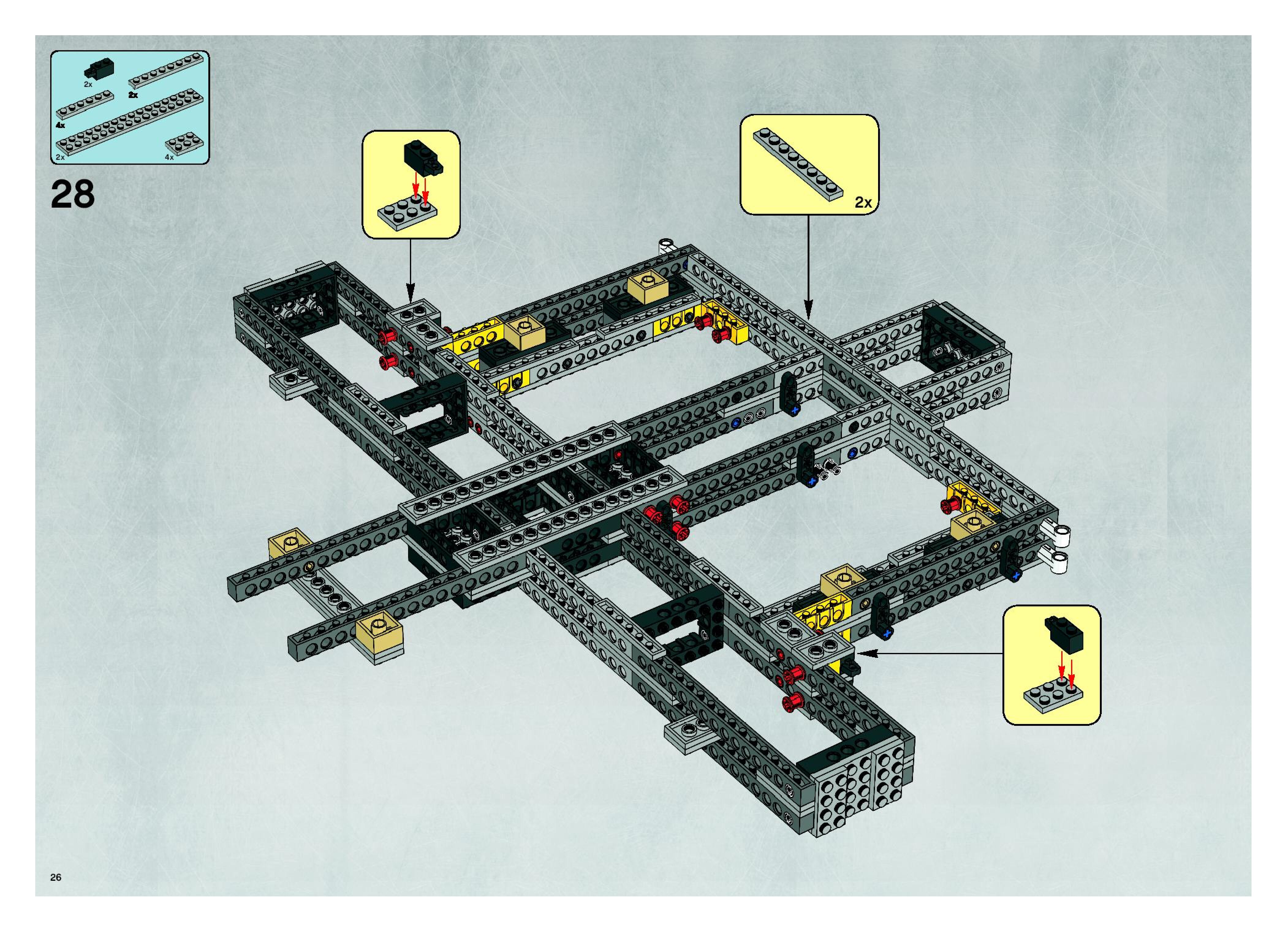 2x
2x
4x
2x
4x

28

2x

26