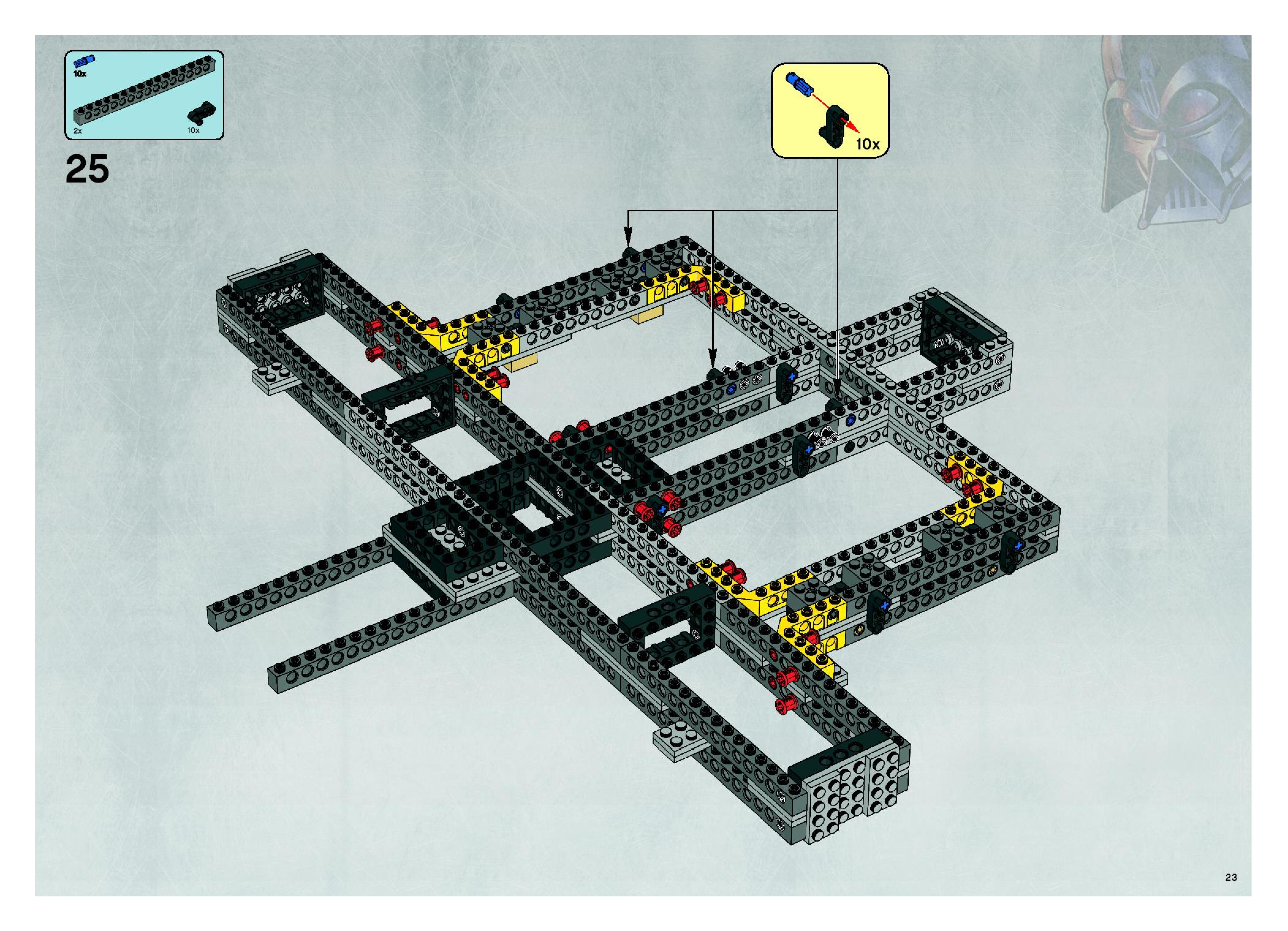 10x
2x
10x
25
10x
23