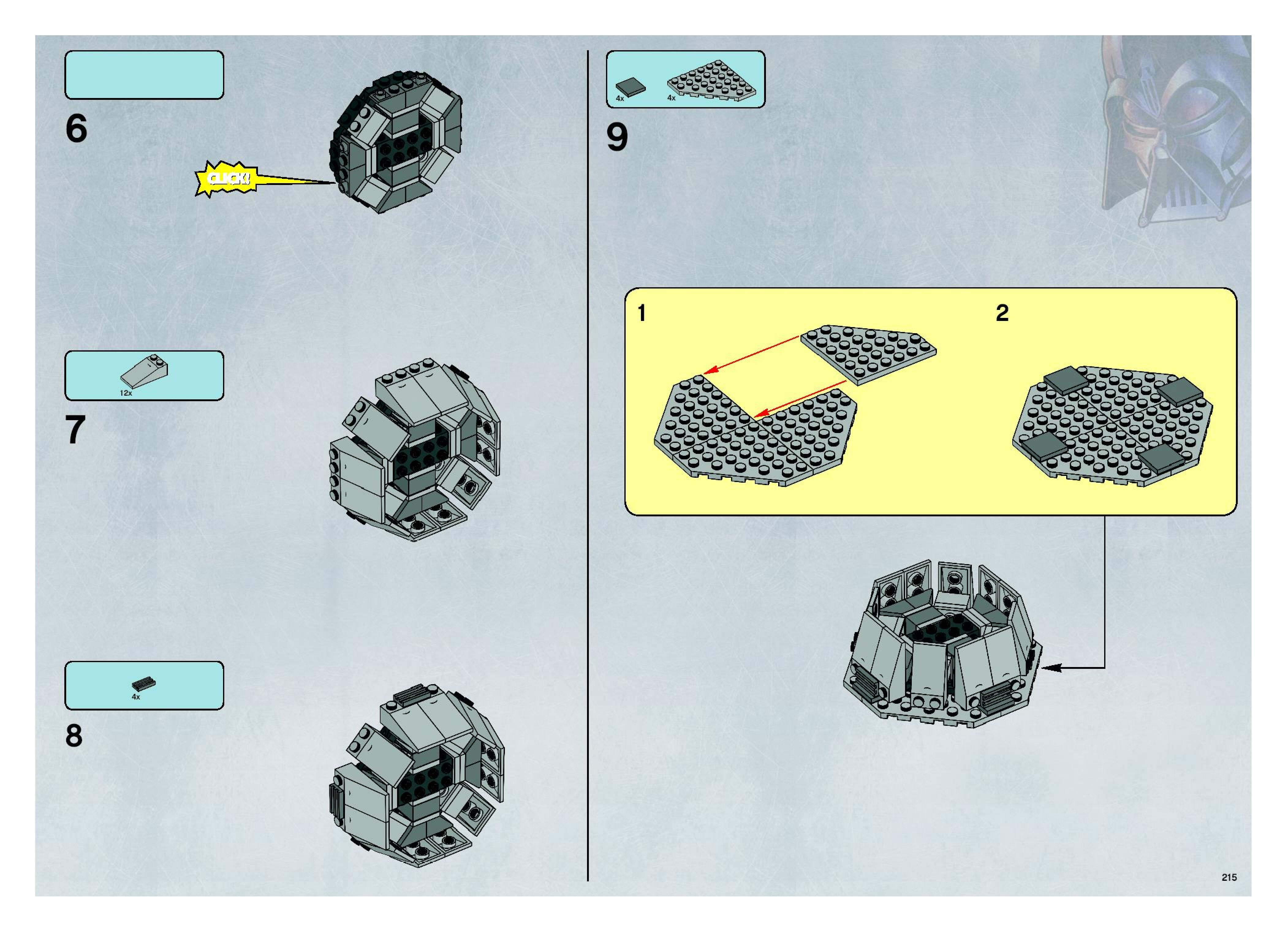 6

CLICK!

12x

7

4x

8

4x

4x

9

1

2

215