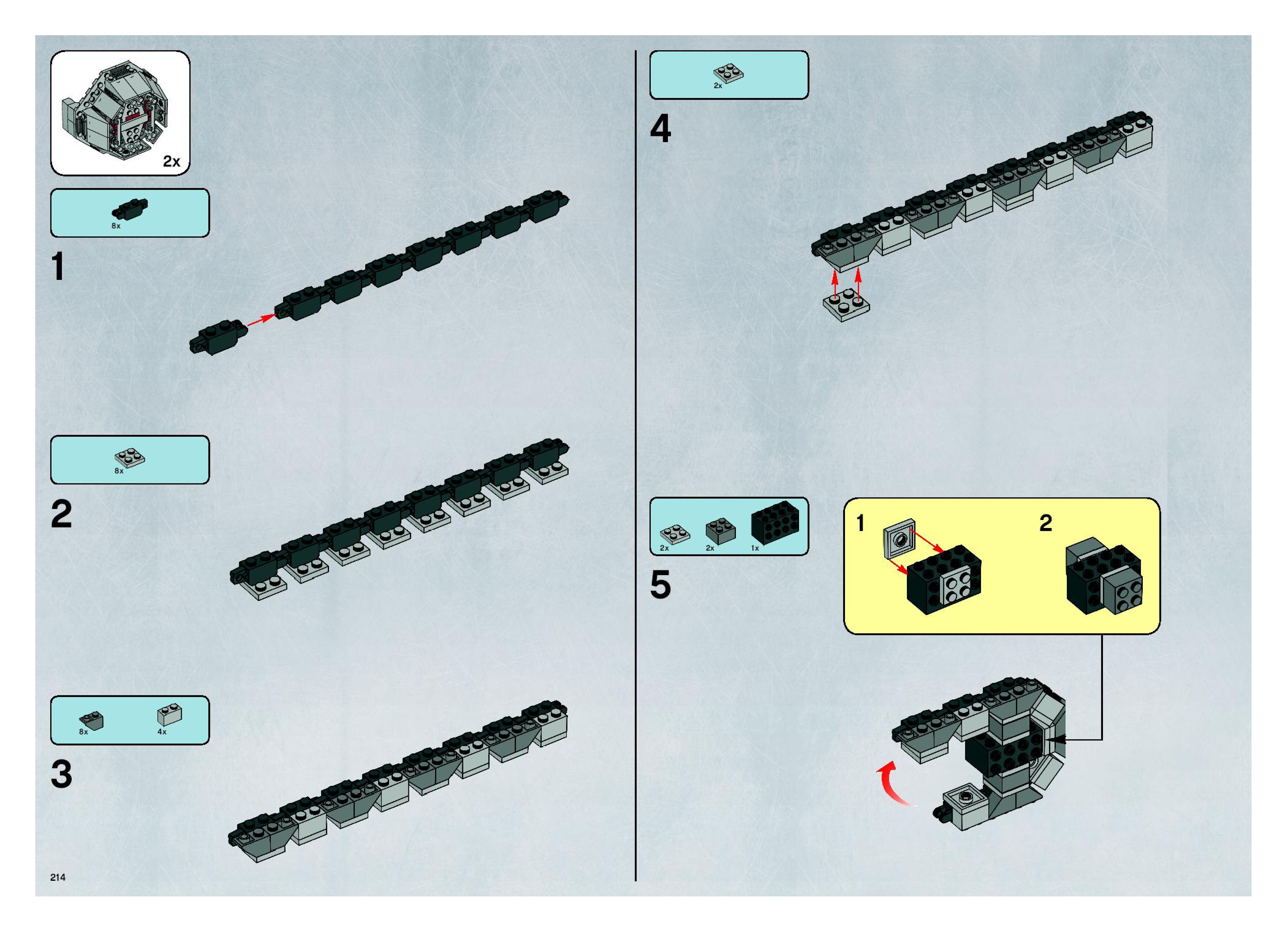 2x

8x

1

8x

2

8x

4x

3

214

2x

4

2x

2x

1x

5

1

2