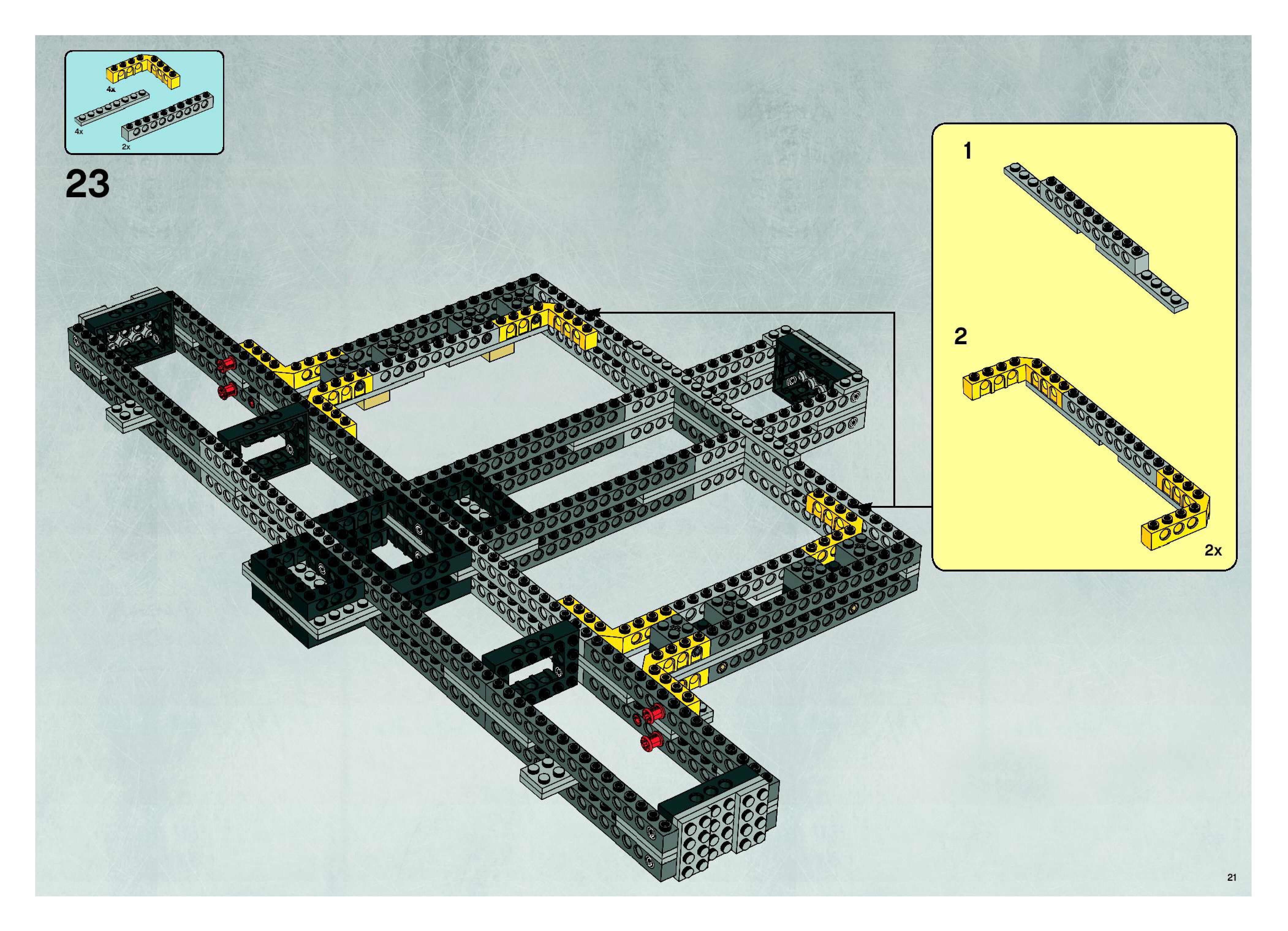 4x
4x
2x

23

1

2

2x

21