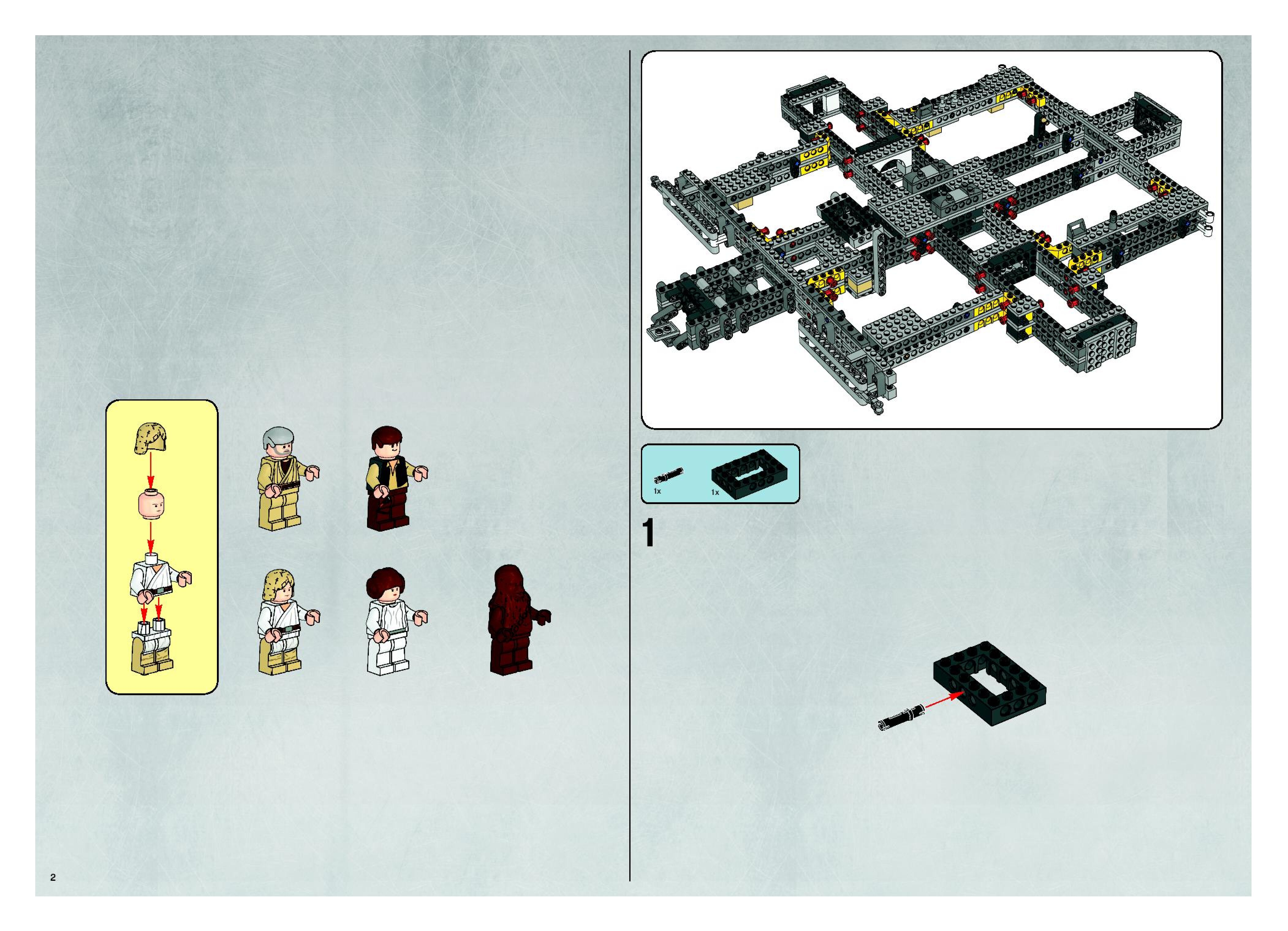 1x
1x

1

2