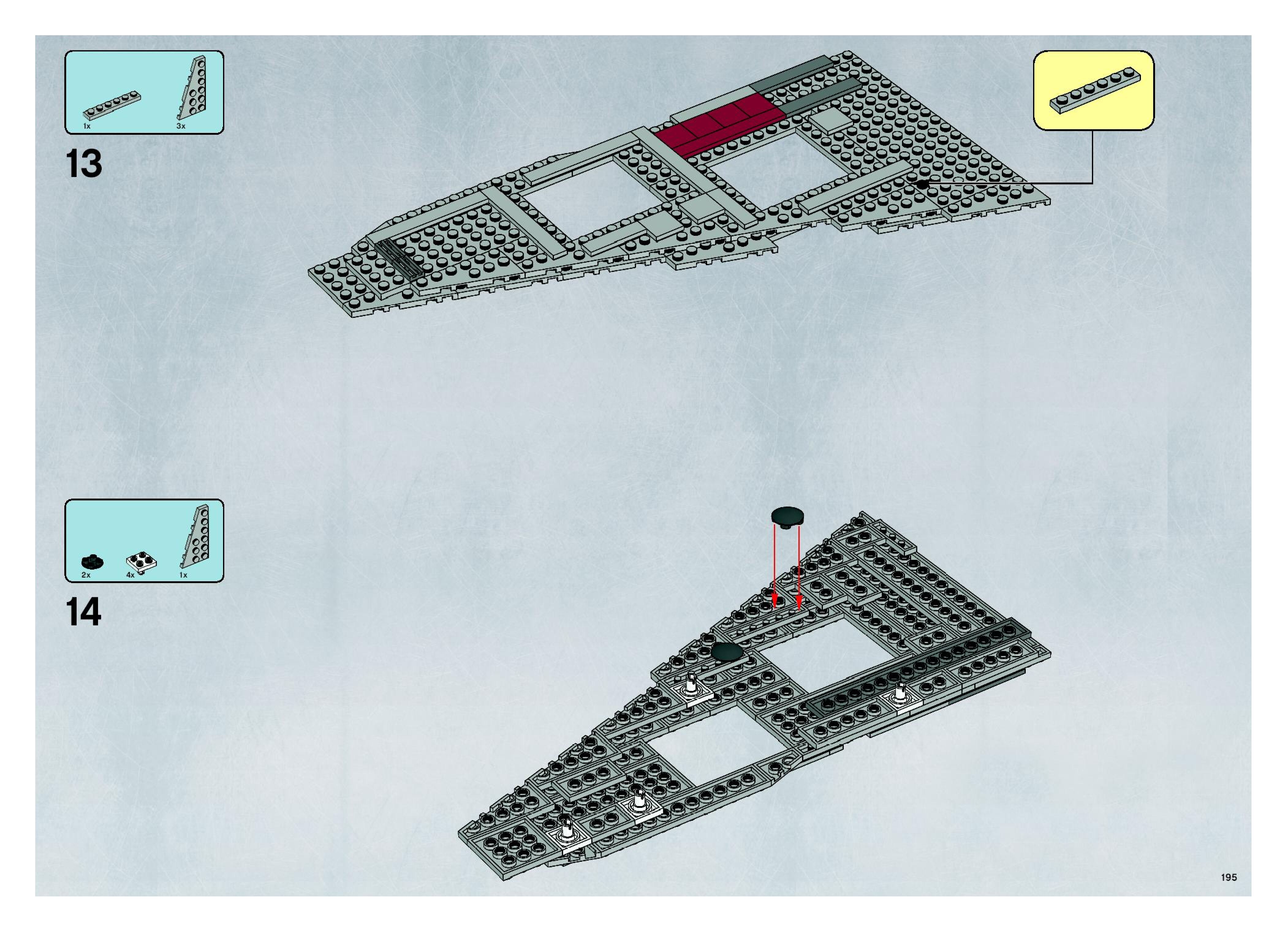 1x 3x

13

2x 4x 1x

14

195