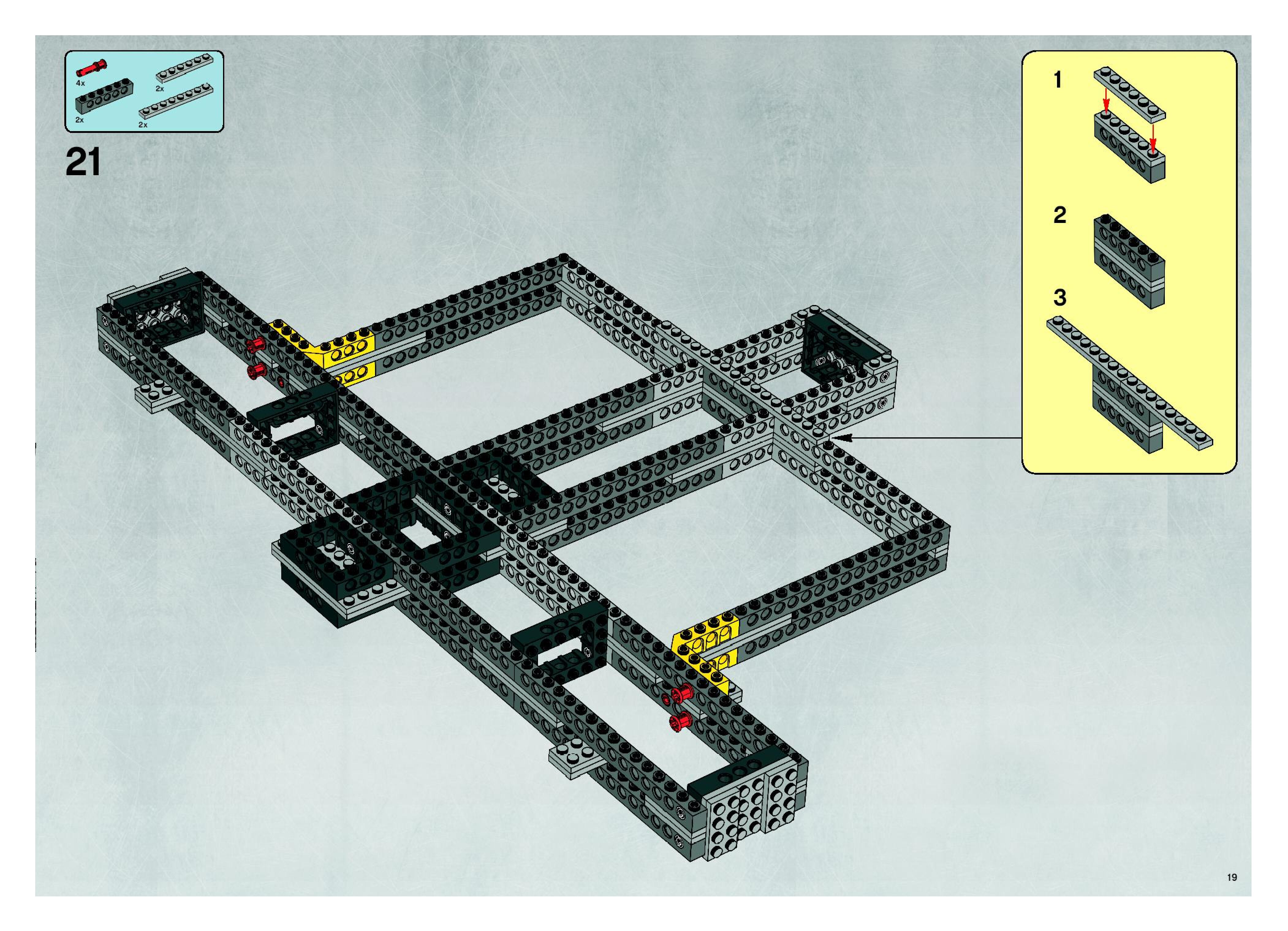 4x
2x
2x
2x

21

1

2

3

19