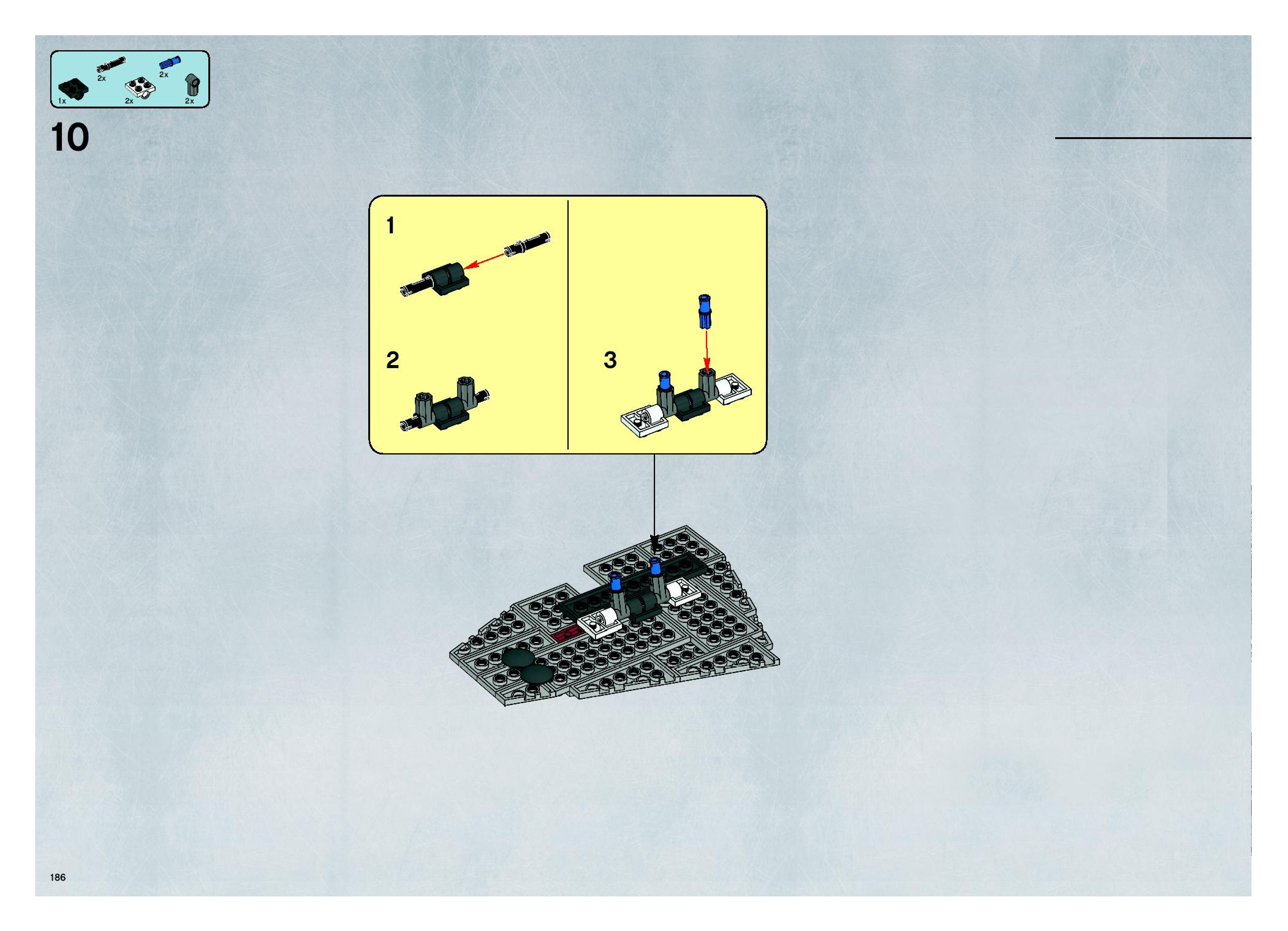 2x
2x
1x
2x
2x

10

1

2

3

186