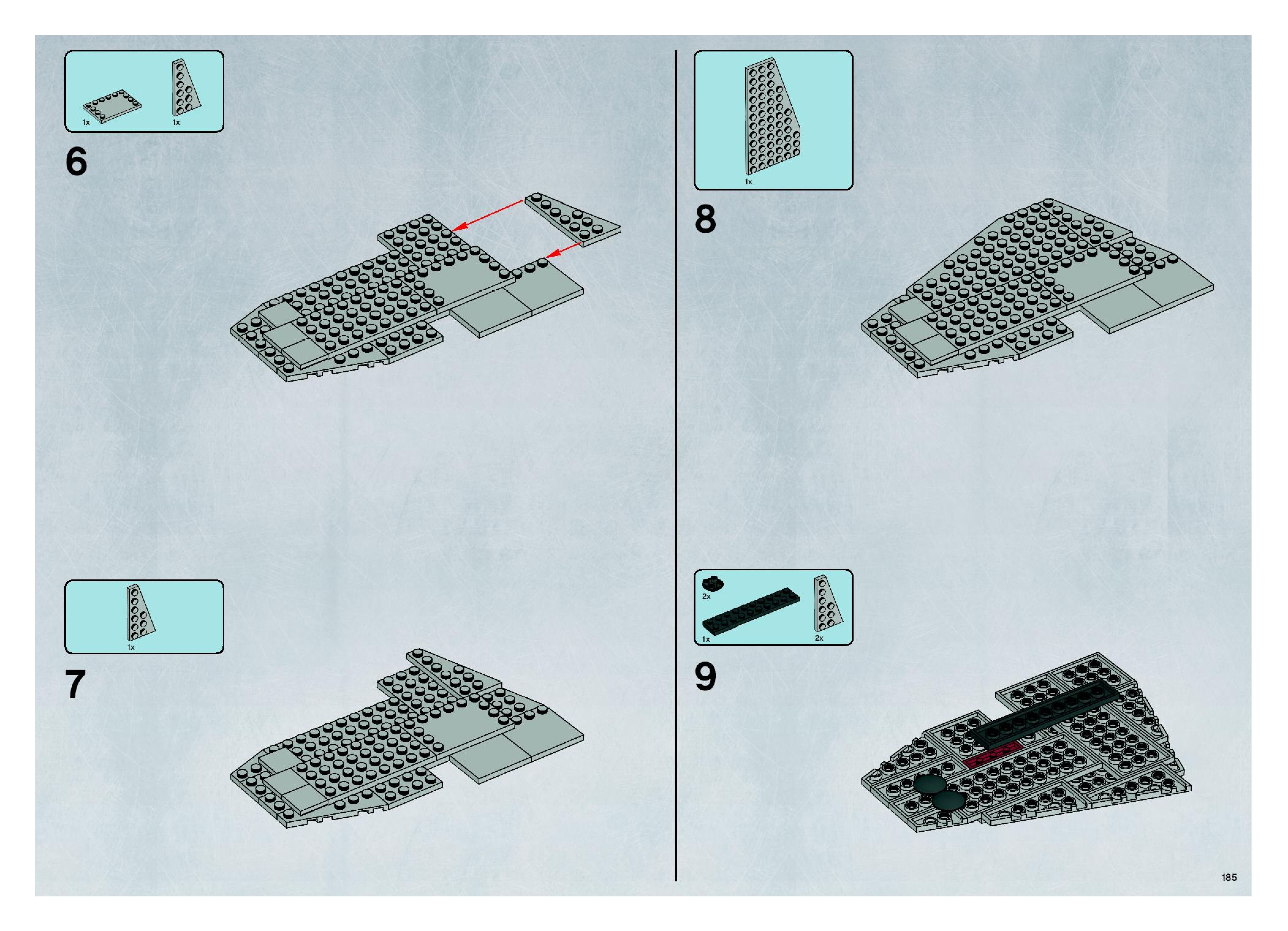 1x 1x

6

1x

7

1x

8

2x

1x 2x

9

185