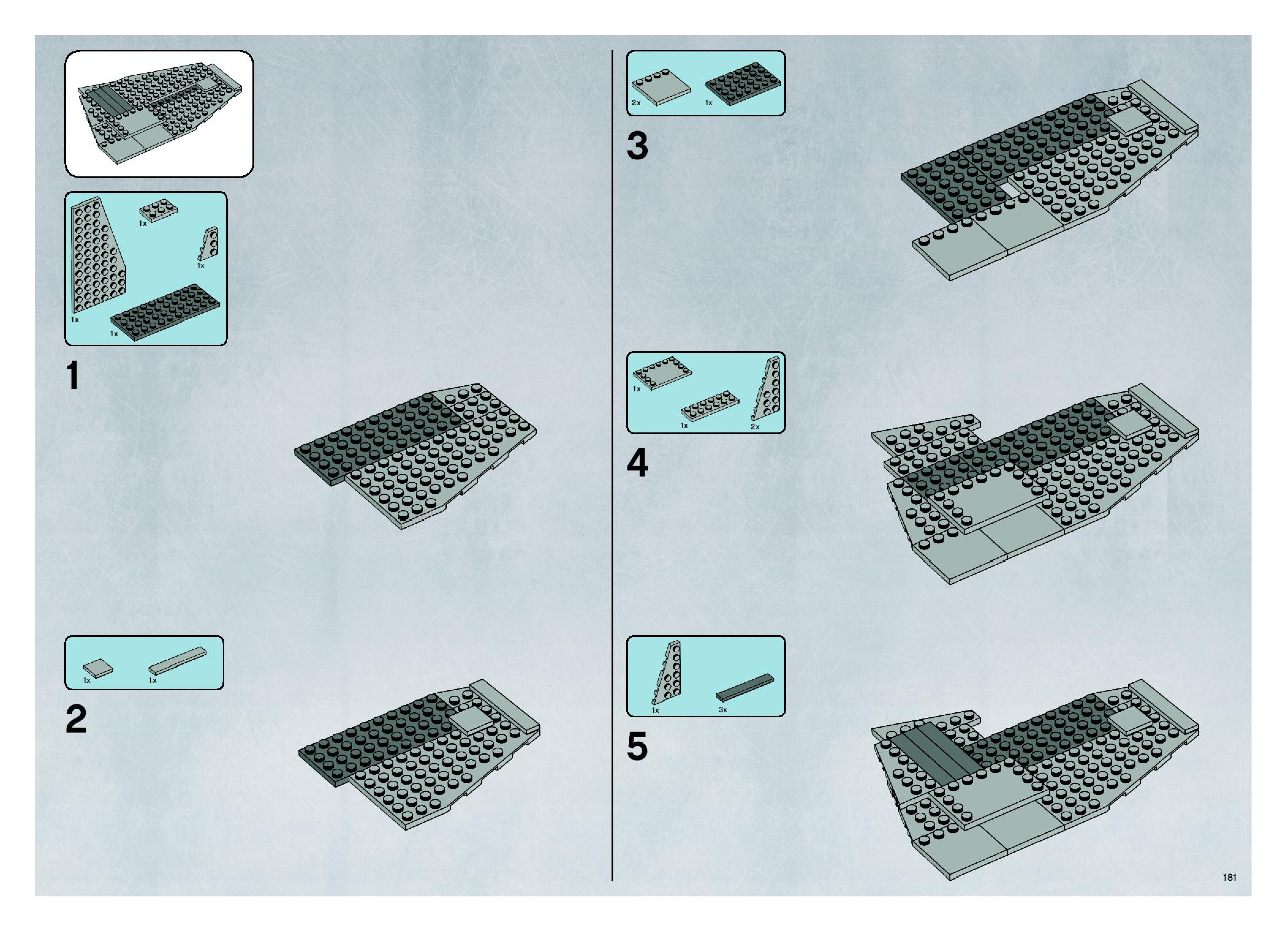 1x

1x

1x

1x

1

1x 1x

2

2x 1x

3

1x

1x 2x

4

1x 3x

5

181