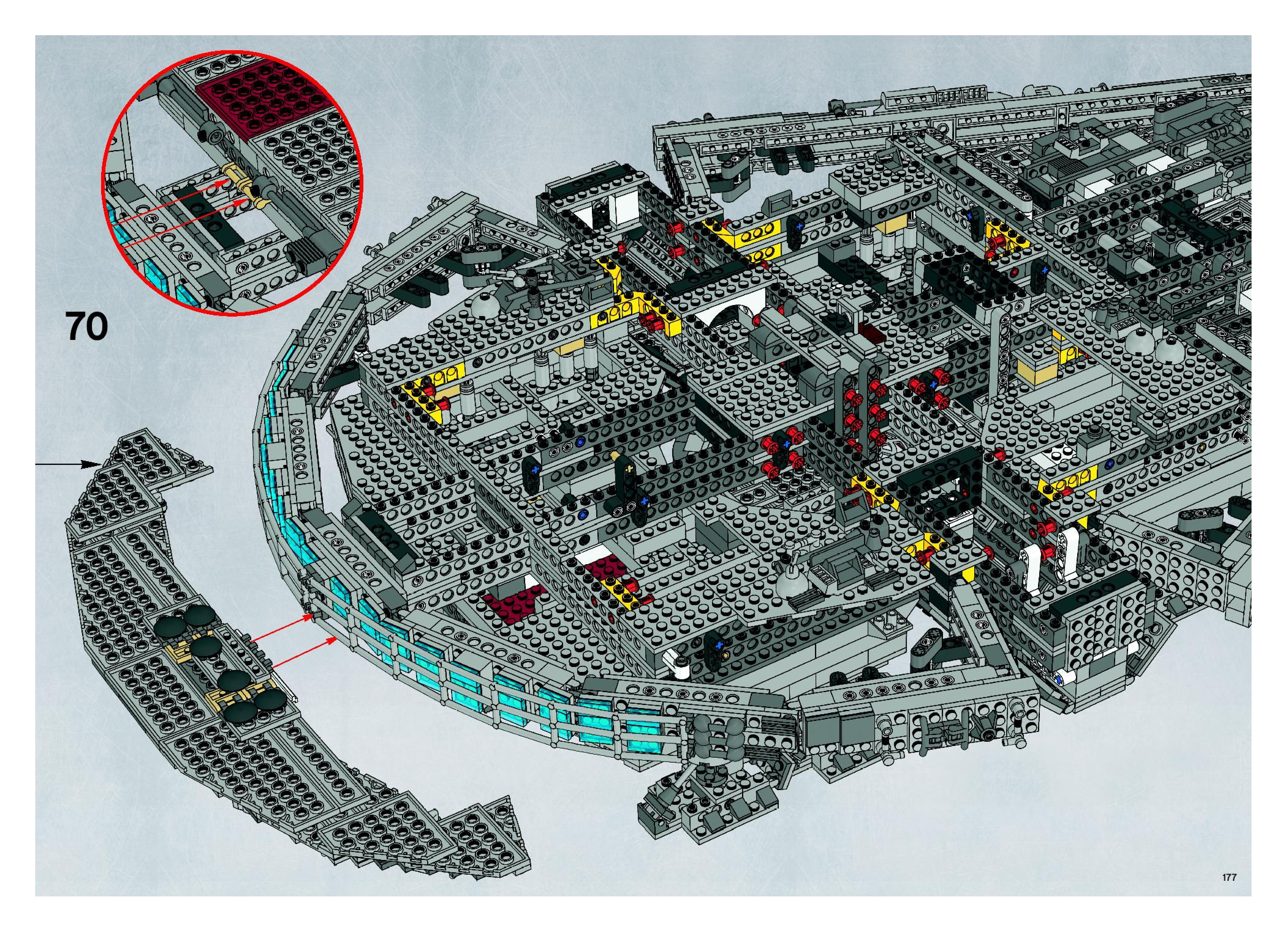 70

177